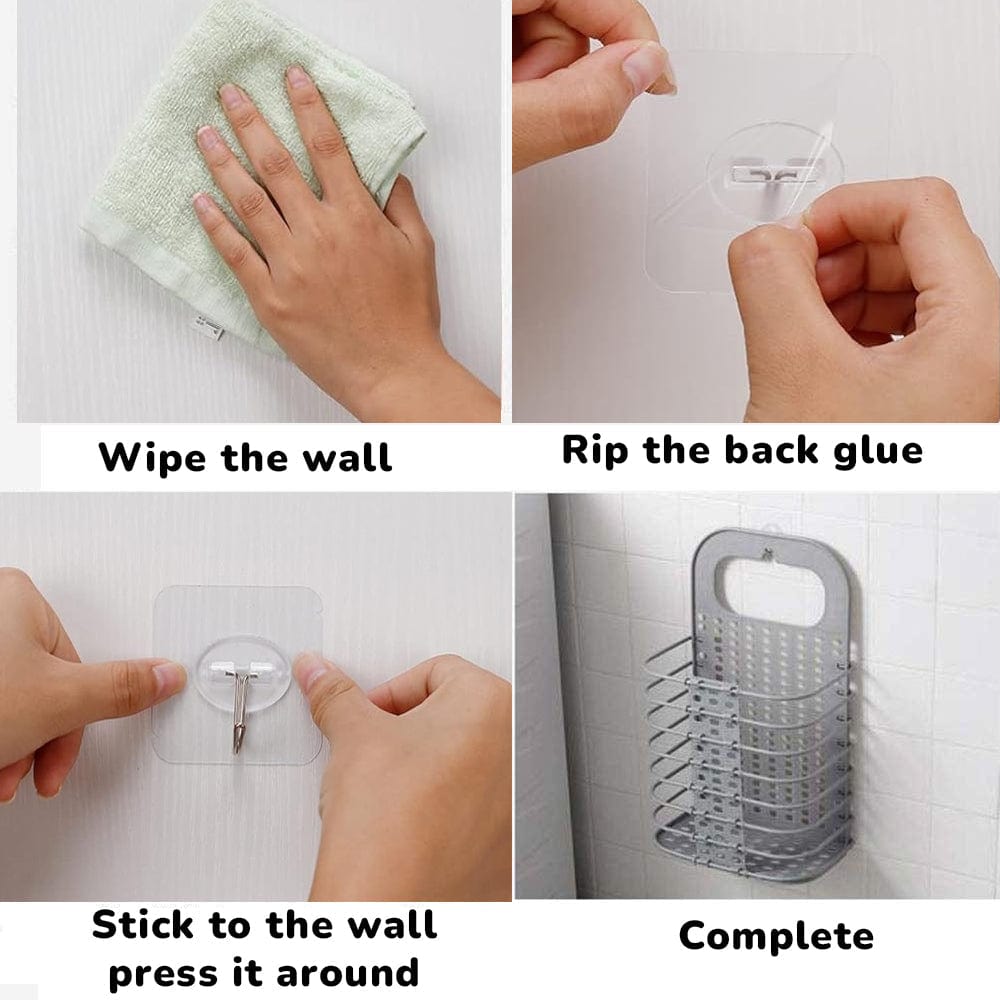 Wipe the wall

Rip the back glue

Stick to the wall press it around

Complete