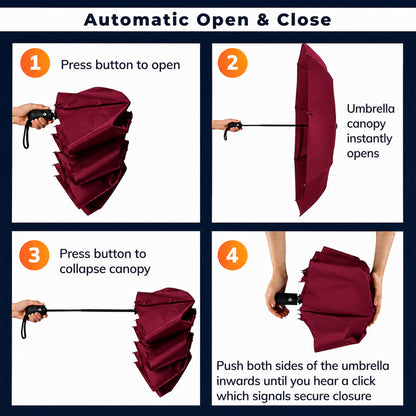 Automatic Open & Close

1 Press button to open

2 Umbrella canopy instantly opens

3 Press button to collapse canopy

4 Push both sides of the umbrella inwards until you hear a click which signals secure closure