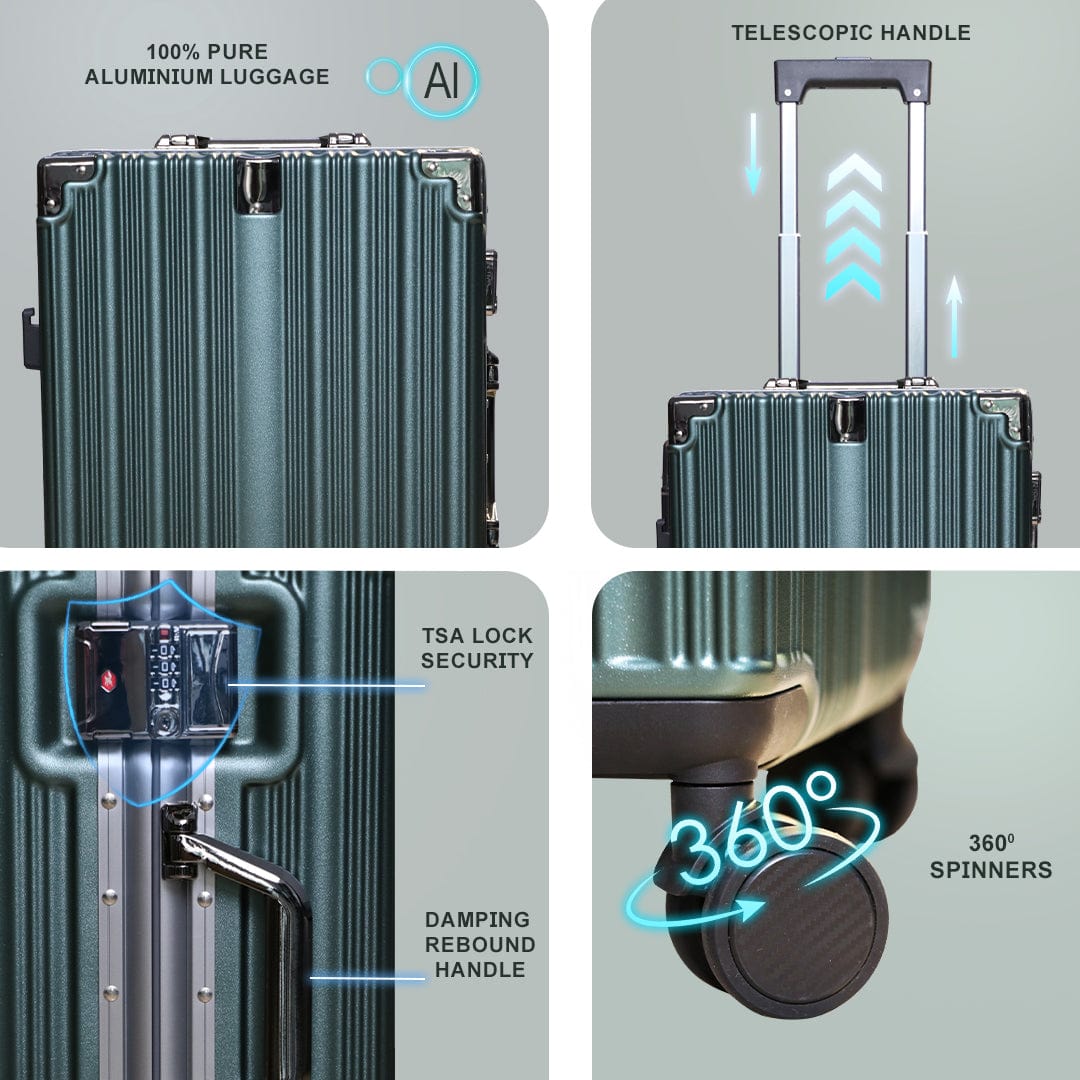 100% PURE ALUMINIUM LUGGAGE

Al

TELESCOPIC HANDLE

TSA LOCK SECURITY

DAMPING REBOUND HANDLE

360°

$360^0$ SPINNERS