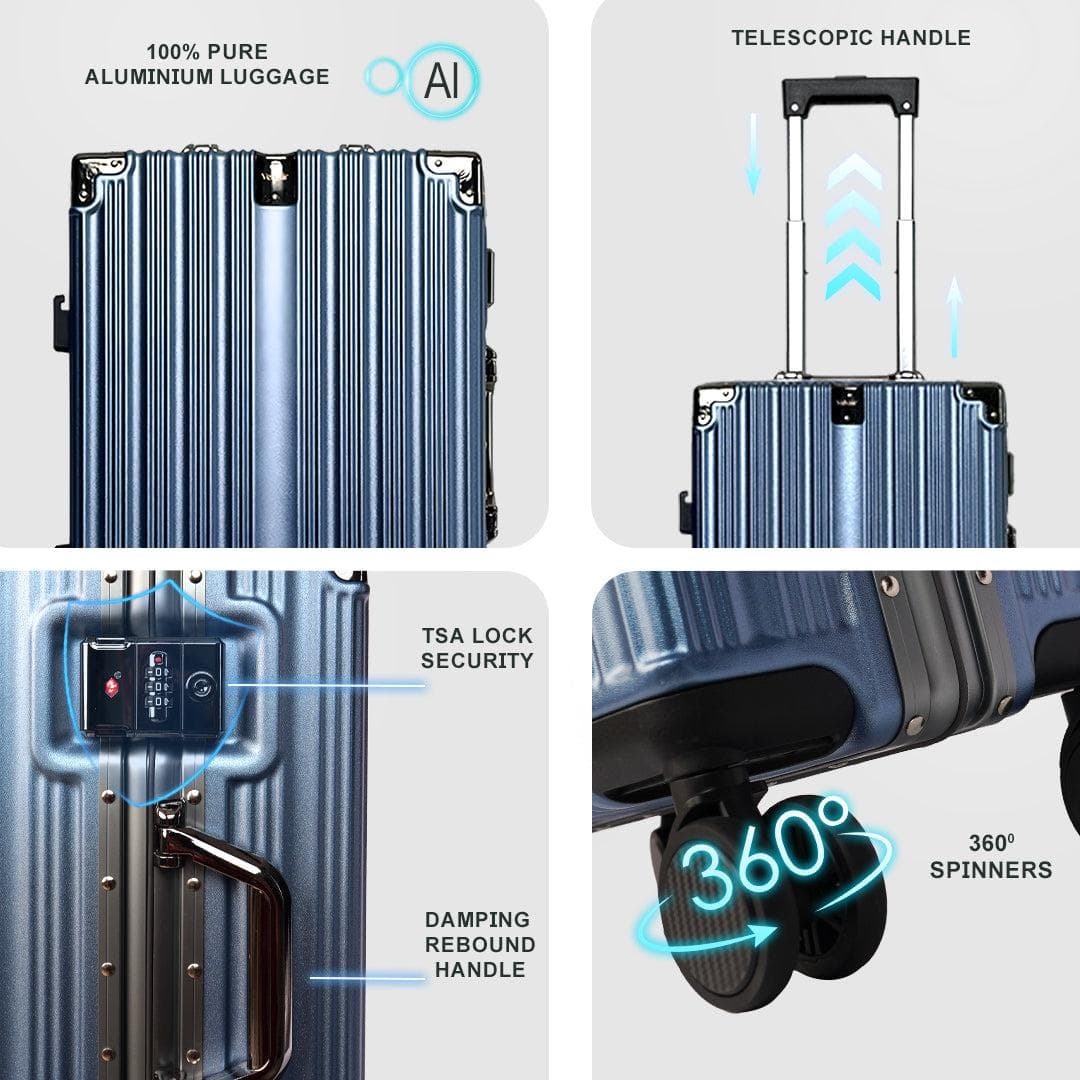 100% PURE ALUMINIUM LUGGAGE

Al

TELESCOPIC HANDLE

TSA LOCK SECURITY

DAMPING REBOUND HANDLE

360°

$360^0$ SPINNERS