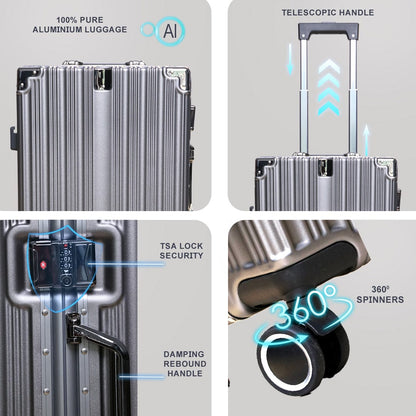 100% PURE ALUMINIUM LUGGAGE

Al

TELESCOPIC HANDLE

TSA LOCK SECURITY

DAMPING REBOUND HANDLE

360°

360° SPINNERS