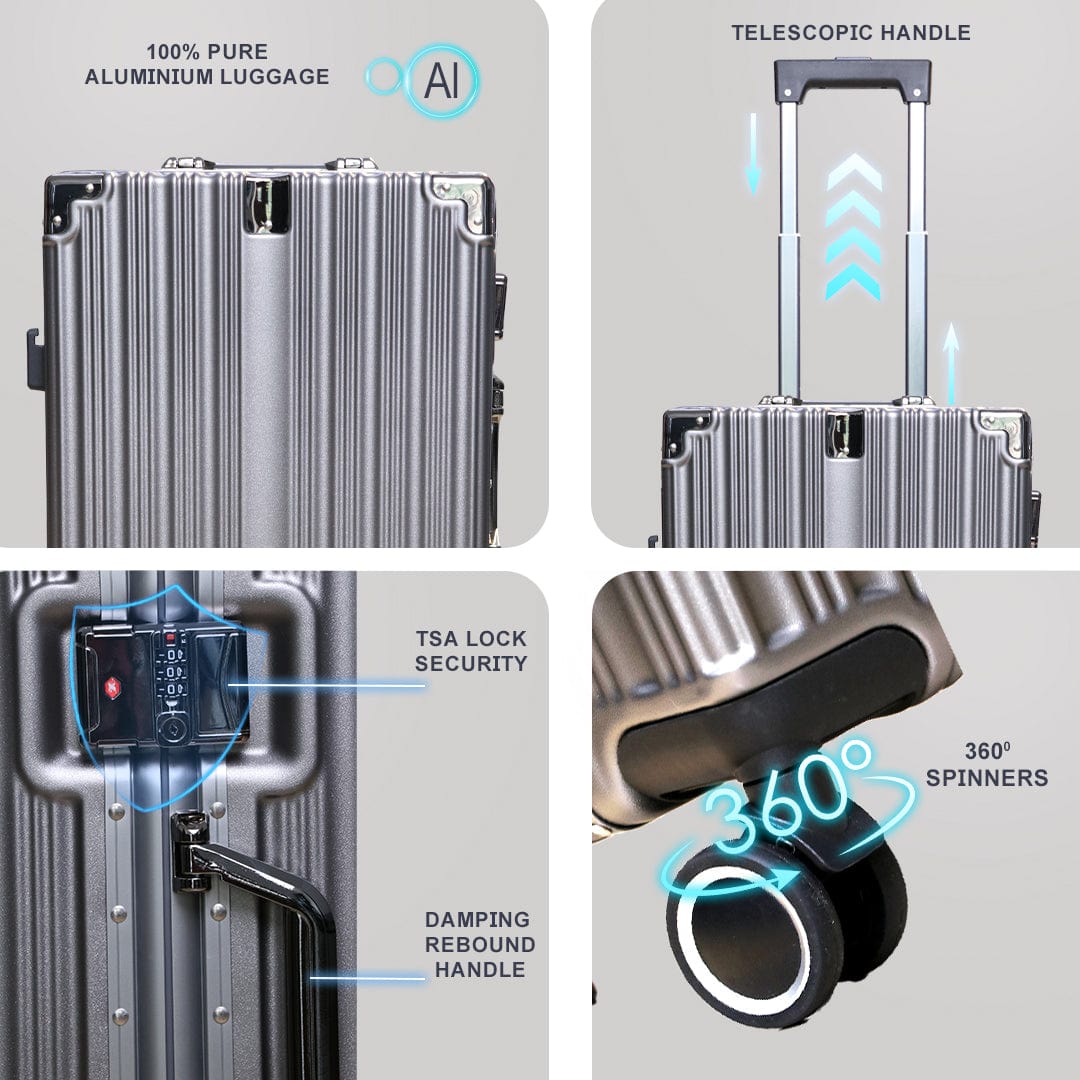 100% PURE ALUMINIUM LUGGAGE

Al

TELESCOPIC HANDLE

TSA LOCK SECURITY

DAMPING REBOUND HANDLE

360°

$360^0$ SPINNERS