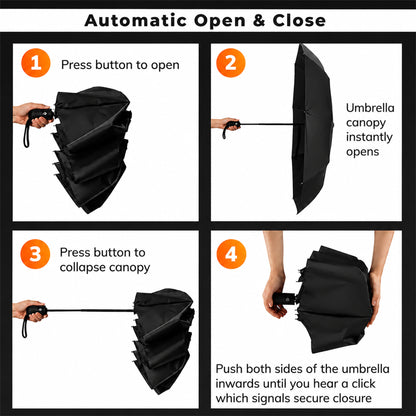 Automatic Open & Close

1 Press button to open

2

Umbrella canopy instantly opens

3 Press button to collapse canopy

4

Push both sides of the umbrella inwards until you hear a click which signals secure closure