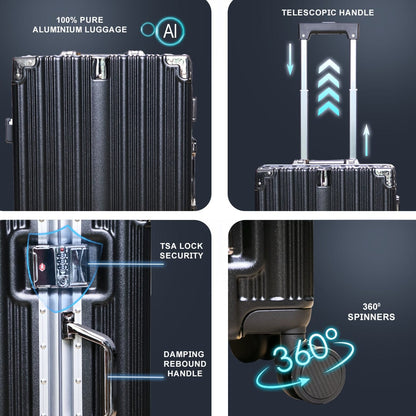 100% PURE ALUMINIUM LUGGAGE

Al

TELESCOPIC HANDLE

TSA LOCK SECURITY

DAMPING REBOUND HANDLE

360° SPINNERS

360°