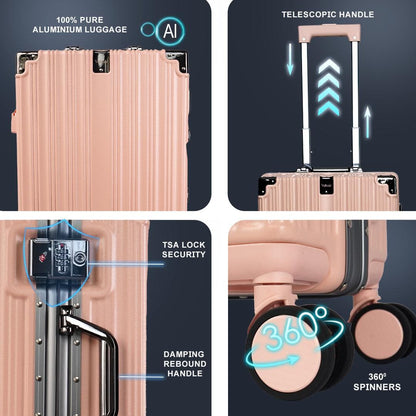 100% PURE ALUMINIUM LUGGAGE

Al

TELESCOPIC HANDLE

TSA LOCK SECURITY

DAMPING REBOUND HANDLE

360°

360° SPINNERS