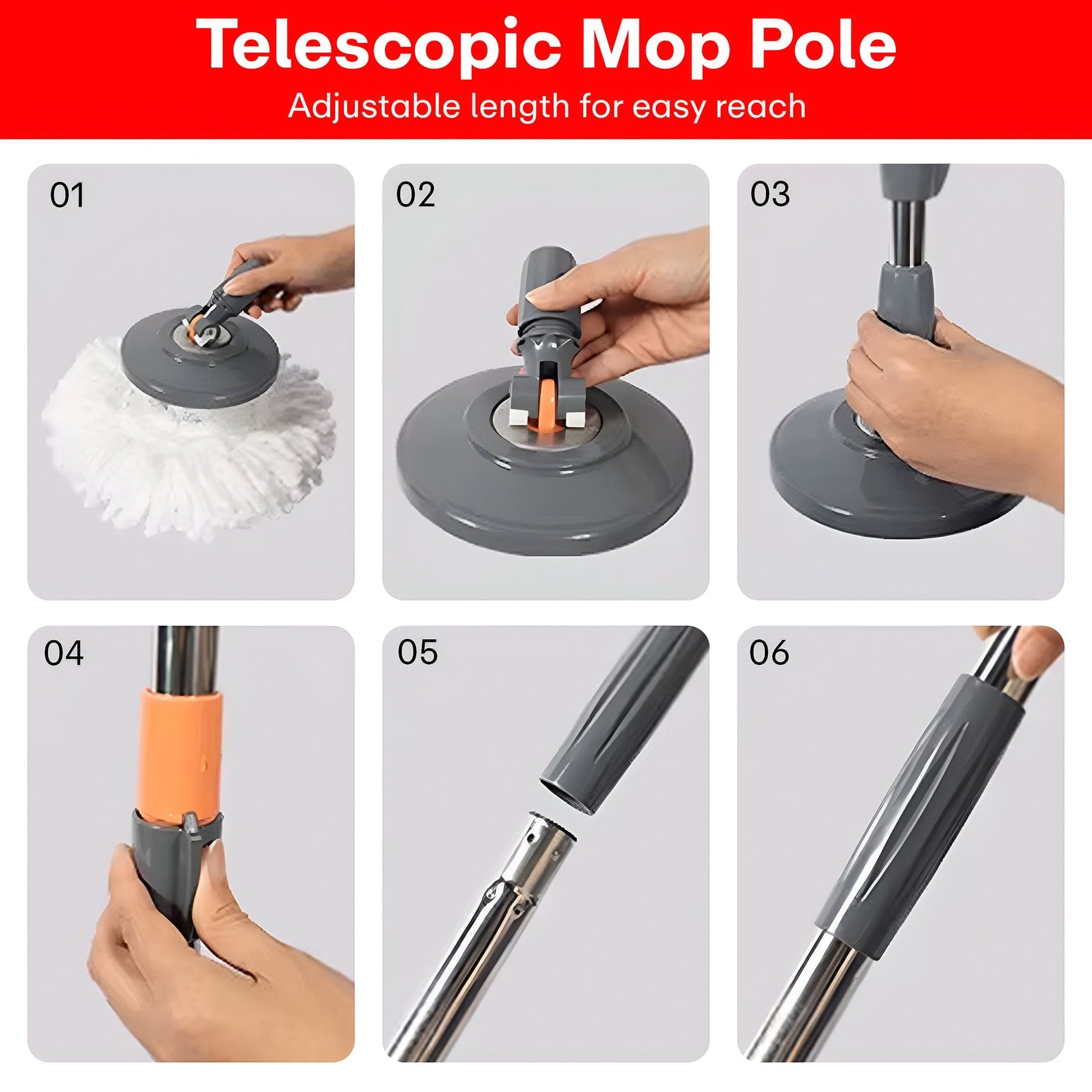 Telescopic Mop Pole

Adjustable length for easy reach

01

02

03

04

05

06