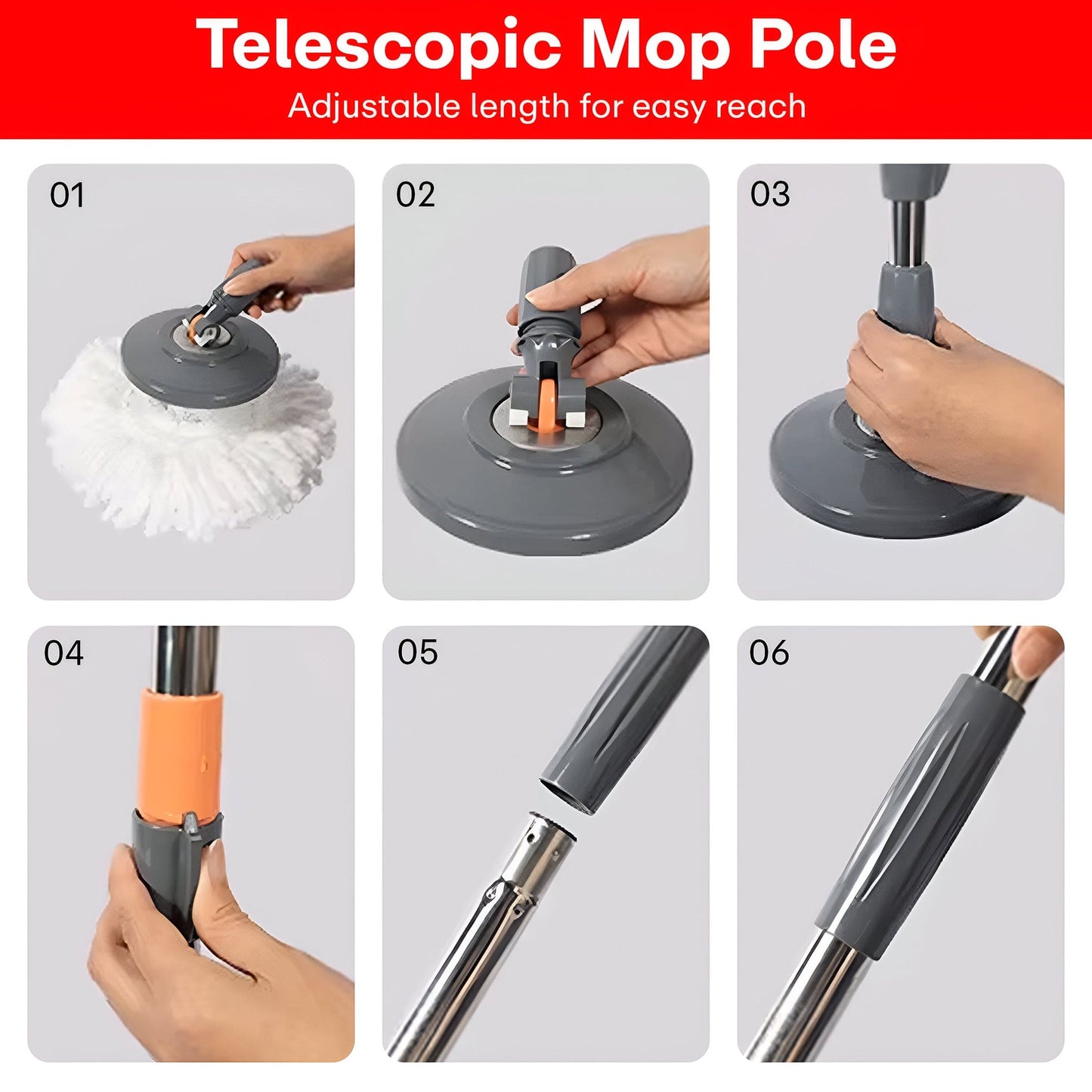 Telescopic Mop Pole
Adjustable length for easy reach

01

02

03

04

05

06