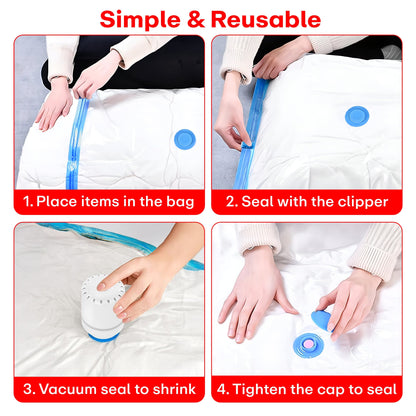 Simple & Reusable

1. Place items in the bag

2. Seal with the clipper

3. Vacuum seal to shrink

4. Tighten the cap to seal