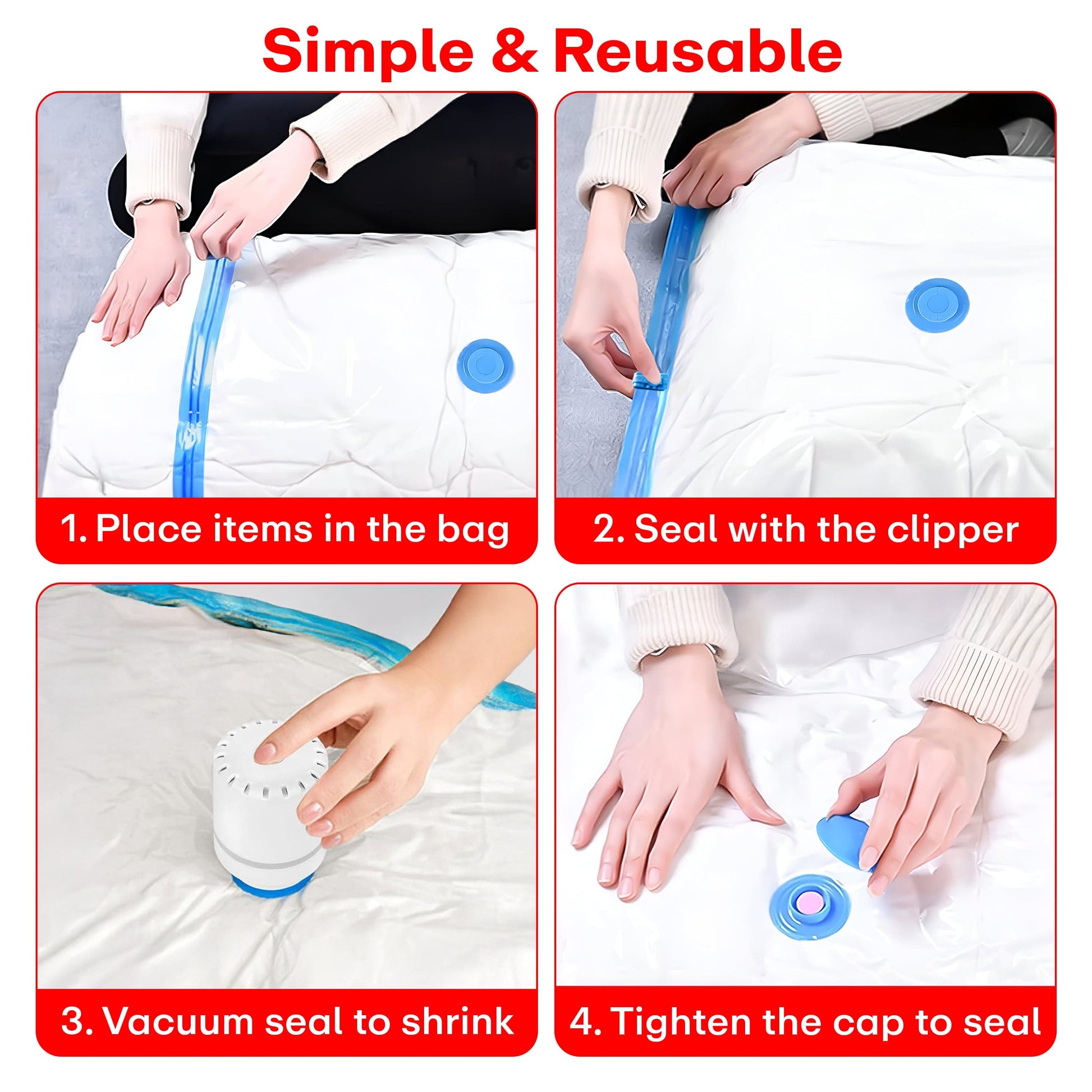 Simple & Reusable

1. Place items in the bag

2. Seal with the clipper

3. Vacuum seal to shrink

4. Tighten the cap to seal