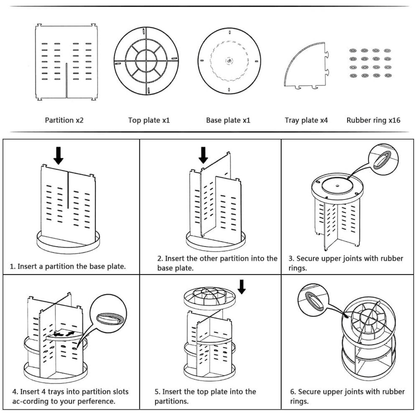 Partition x2

Top plate x1

Base plate x1

Tray plate x4

Rubber ring x16

1. Insert a partition the base plate.

2. Insert the other partition into the base plate.

3. Secure upper joints with rubber rings.

4. Insert 4 trays into partition slots ac-cording to your perference.

5. Insert the top plate into the partitions.

6. Secure upper joints with rubber rings.