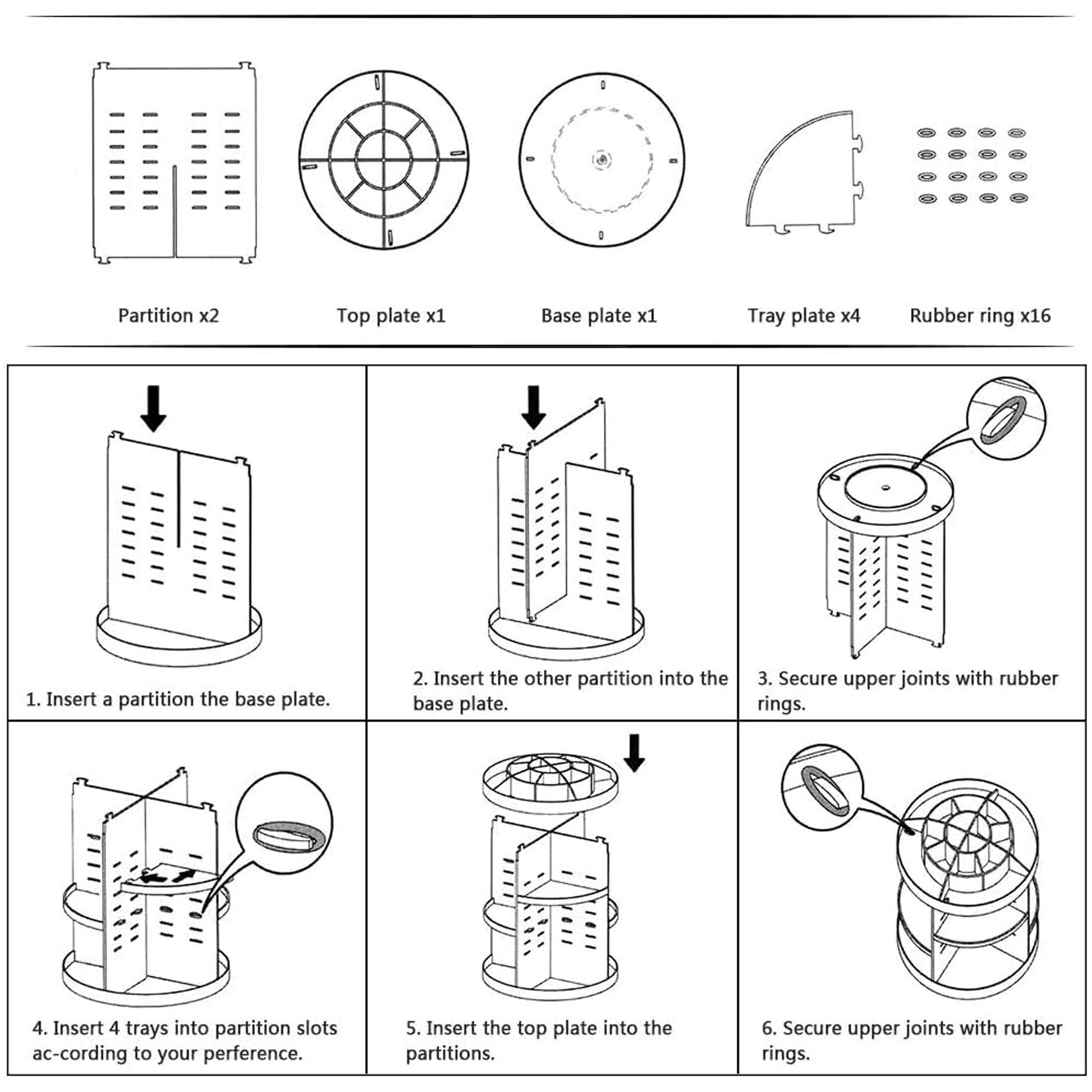 Partition x2

Top plate x1

Base plate x1

Tray plate x4

Rubber ring x16

1. Insert a partition the base plate.

2. Insert the other partition into the base plate.

3. Secure upper joints with rubber rings.

4. Insert 4 trays into partition slots ac-cording to your perference.

5. Insert the top plate into the partitions.

6. Secure upper joints with rubber rings.