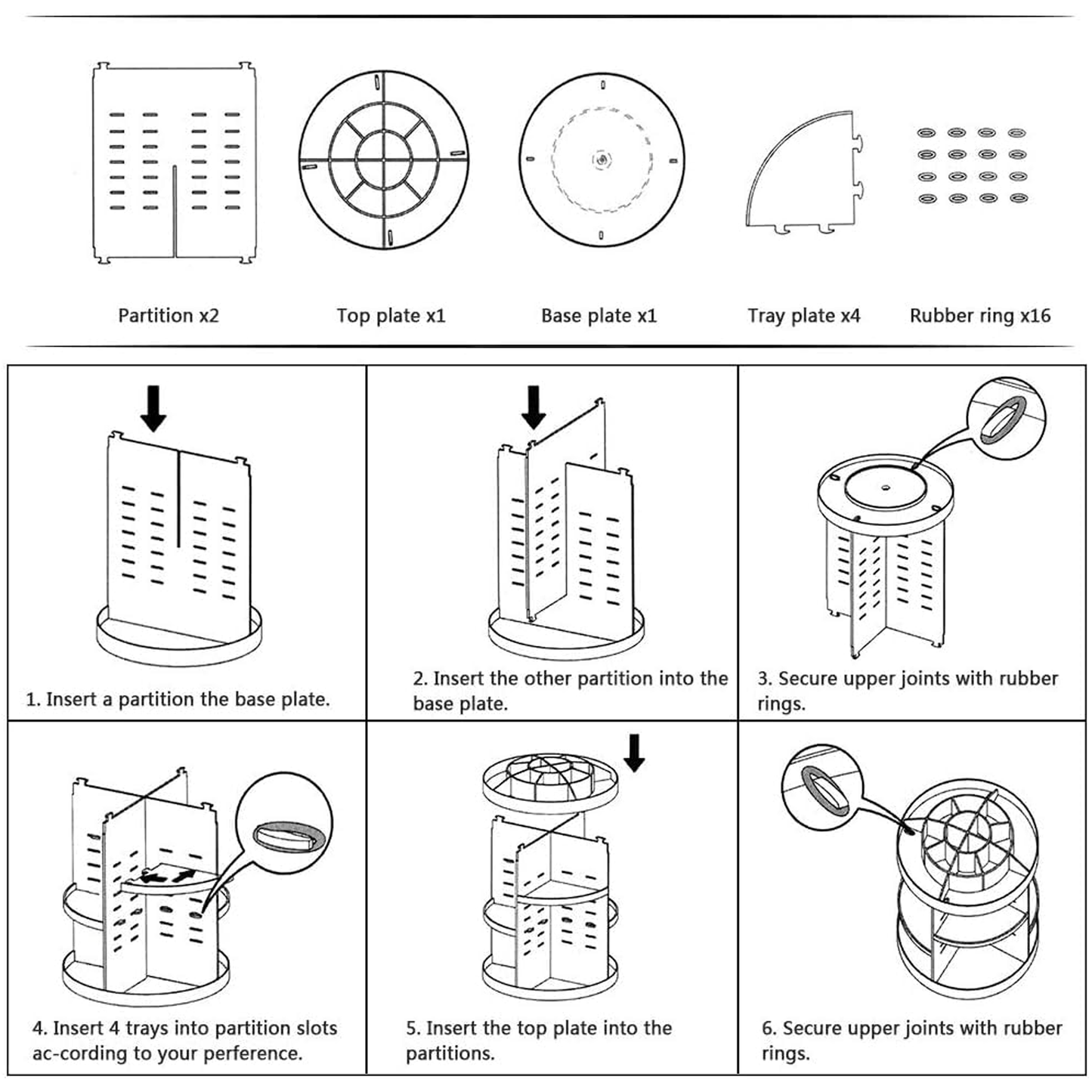 Partition x2

Top plate x1

Base plate x1

Tray plate x4

Rubber ring x16

1. Insert a partition the base plate.

2. Insert the other partition into the base plate.

3. Secure upper joints with rubber rings.

4. Insert 4 trays into partition slots ac-cording to your perference.

5. Insert the top plate into the partitions.

6. Secure upper joints with rubber rings.