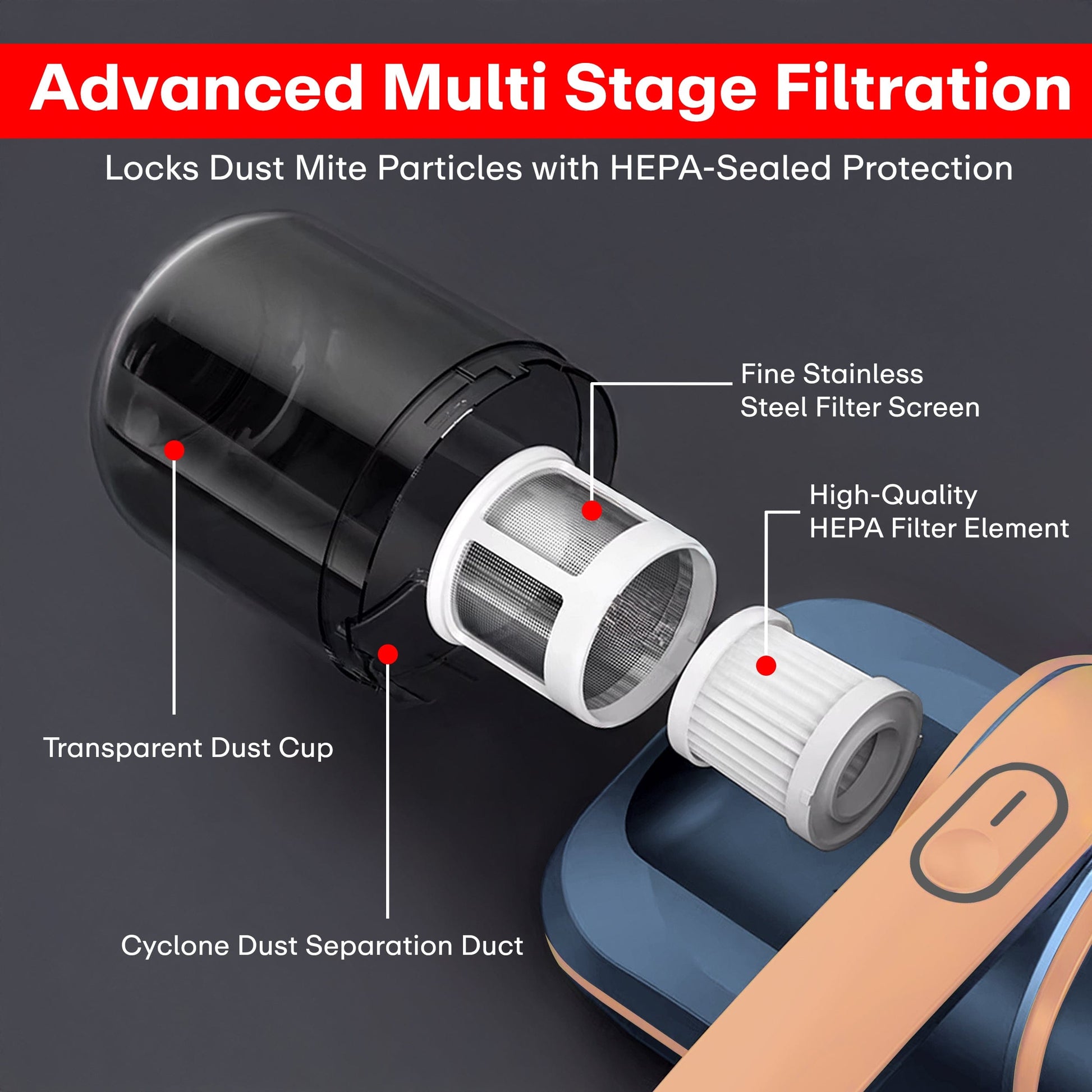 Advanced Multi Stage Filtration

Locks Dust Mite Particles with HEPA-Sealed Protection

Fine Stainless Steel Filter Screen

High-Quality HEPA Filter Element

Transparent Dust Cup

Cyclone Dust Separation Duct