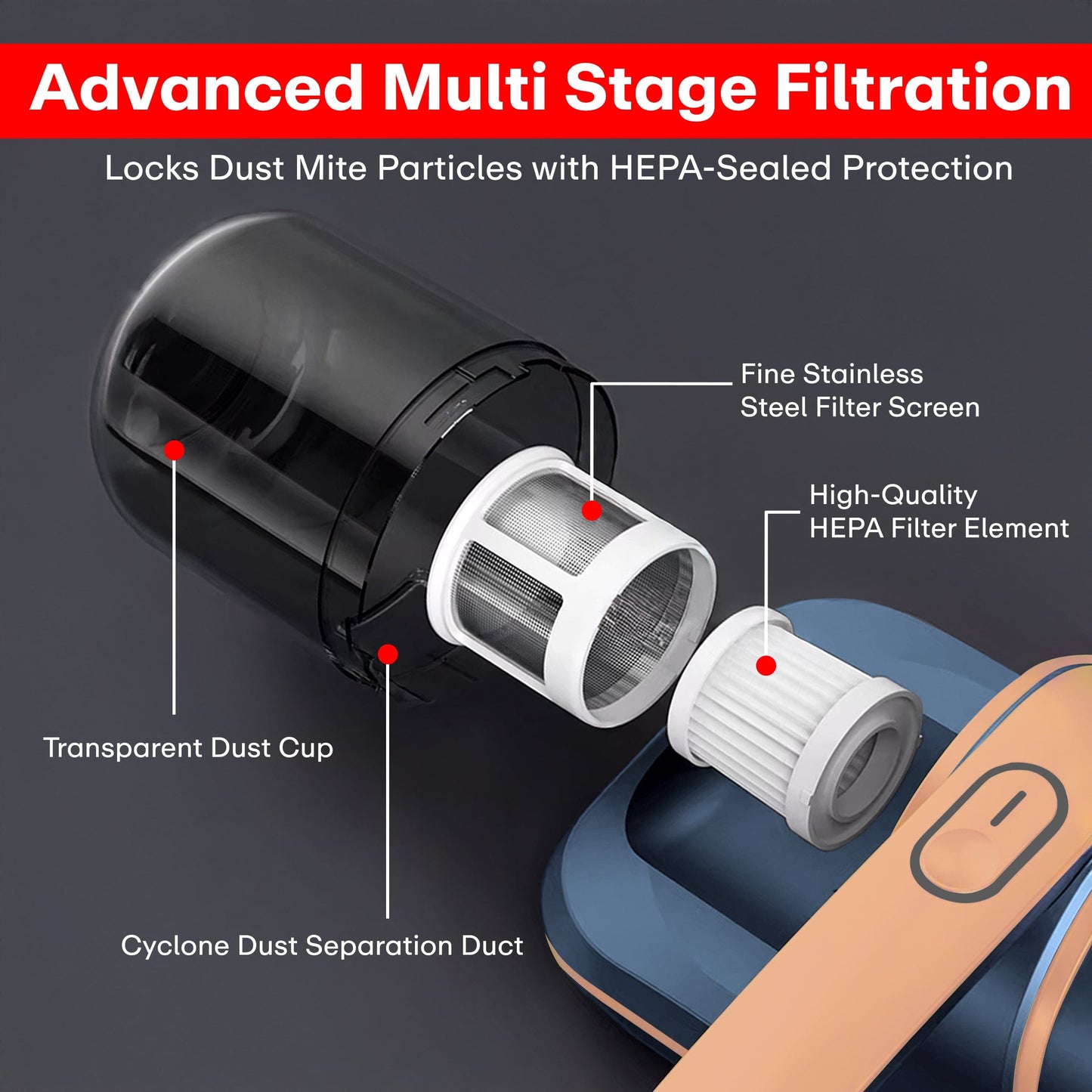 Advanced Multi Stage Filtration

Locks Dust Mite Particles with HEPA-Sealed Protection

Fine Stainless Steel Filter Screen

High-Quality HEPA Filter Element

Transparent Dust Cup

Cyclone Dust Separation Duct