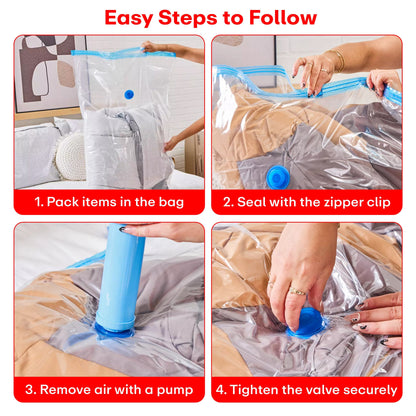 Easy Steps to Follow

1. Pack items in the bag

2. Seal with the zipper clip

3. Remove air with a pump

4. Tighten the valve securely