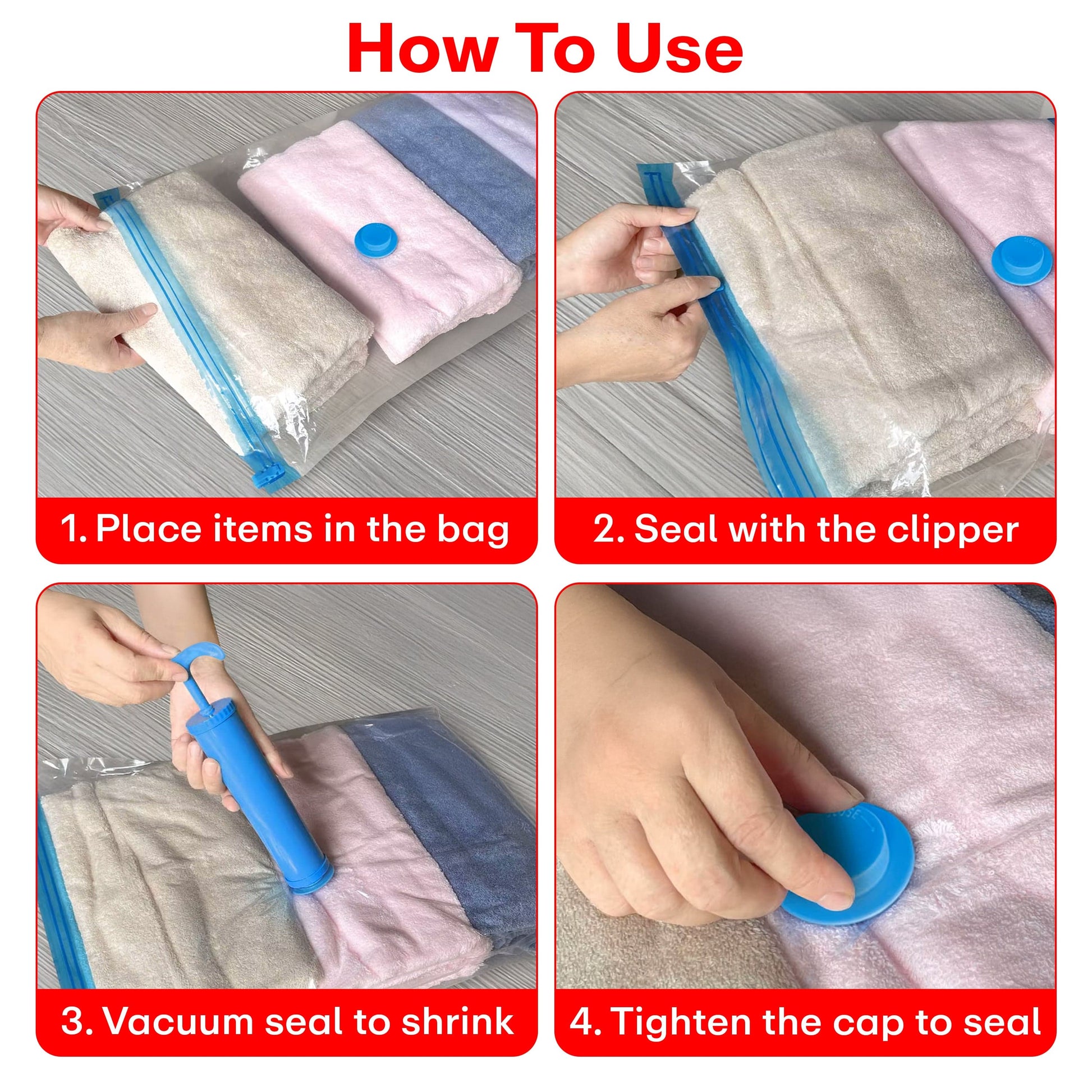 How To Use

1. Place items in the bag

2. Seal with the clipper

3. Vacuum seal to shrink

4. Tighten the cap to seal