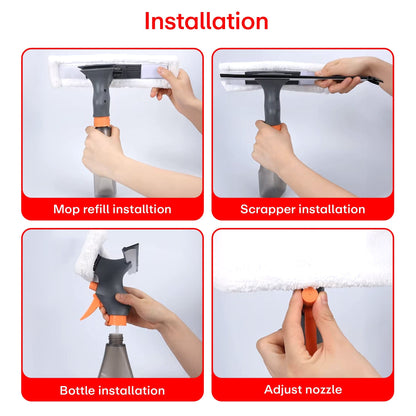 Installation

Mop refill installtion

Scrapper installation

Bottle installation

Adjust nozzle