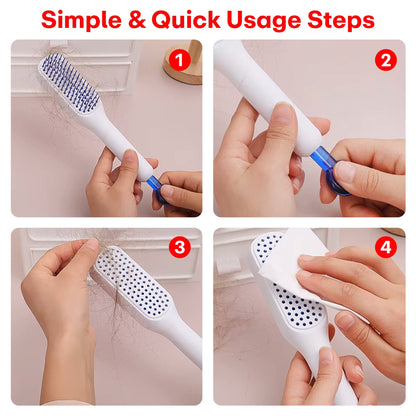 Simple & Quick Usage Steps

1

2

3

4