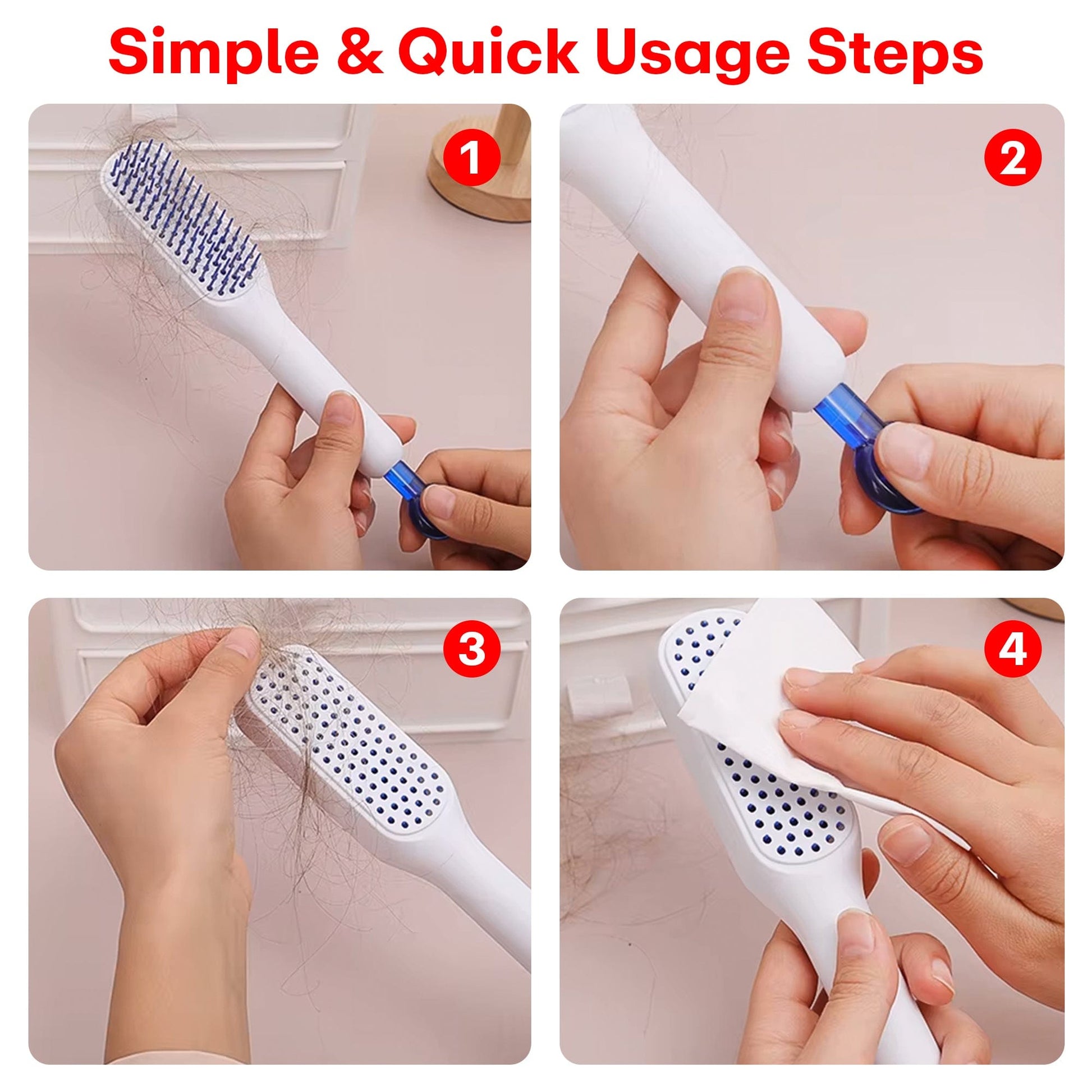 Simple & Quick Usage Steps

1

2

3

4