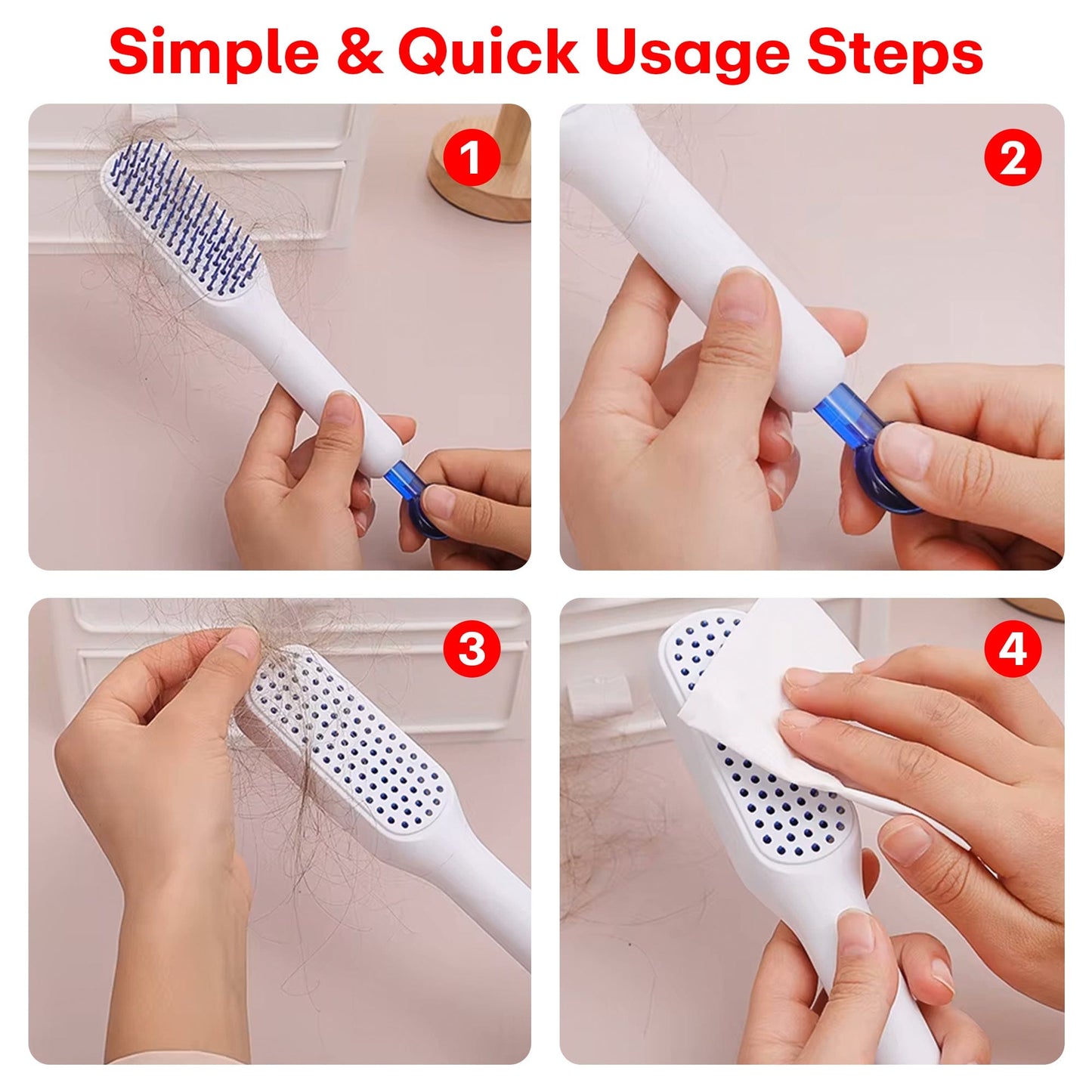 Simple & Quick Usage Steps

1

2

3

4