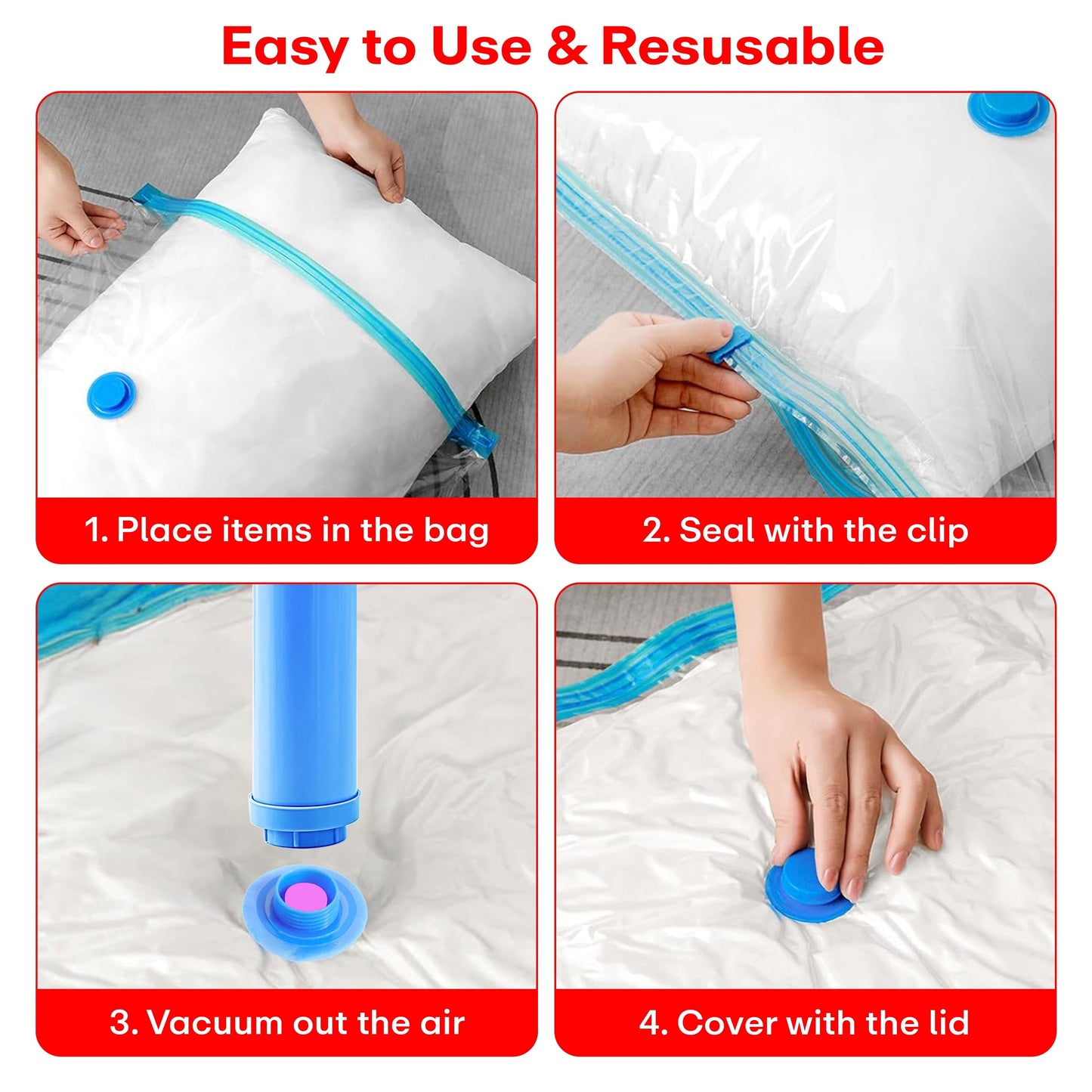 Easy to Use & Resusable

1. Place items in the bag

2. Seal with the clip

3. Vacuum out the air

4. Cover with the lid