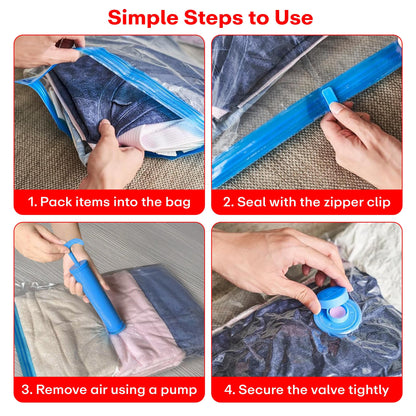 Simple Steps to Use

1. Pack items into the bag

2. Seal with the zipper clip

3. Remove air using a pump

4. Secure the valve tightly