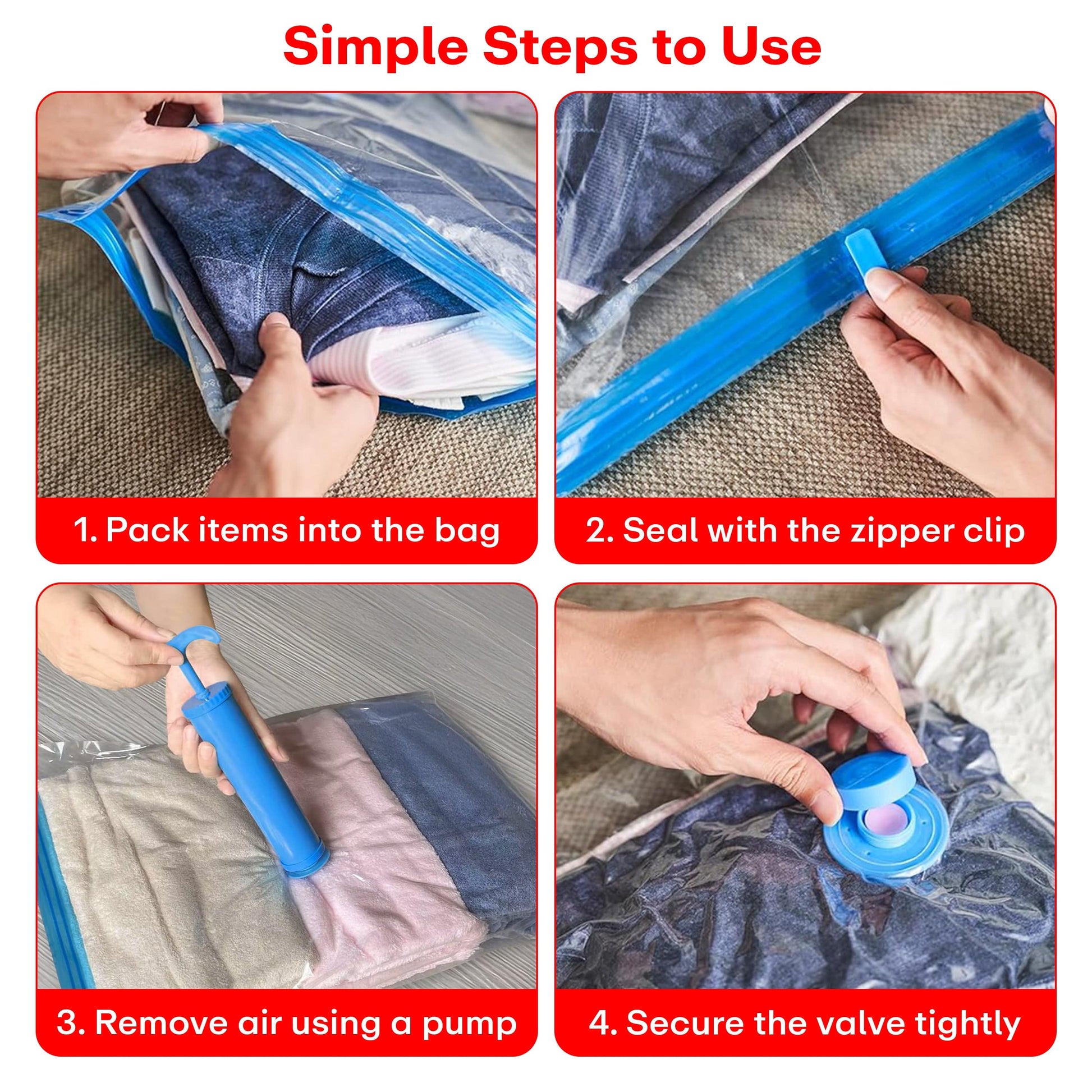 Simple Steps to Use

1. Pack items into the bag

2. Seal with the zipper clip

3. Remove air using a pump

4. Secure the valve tightly