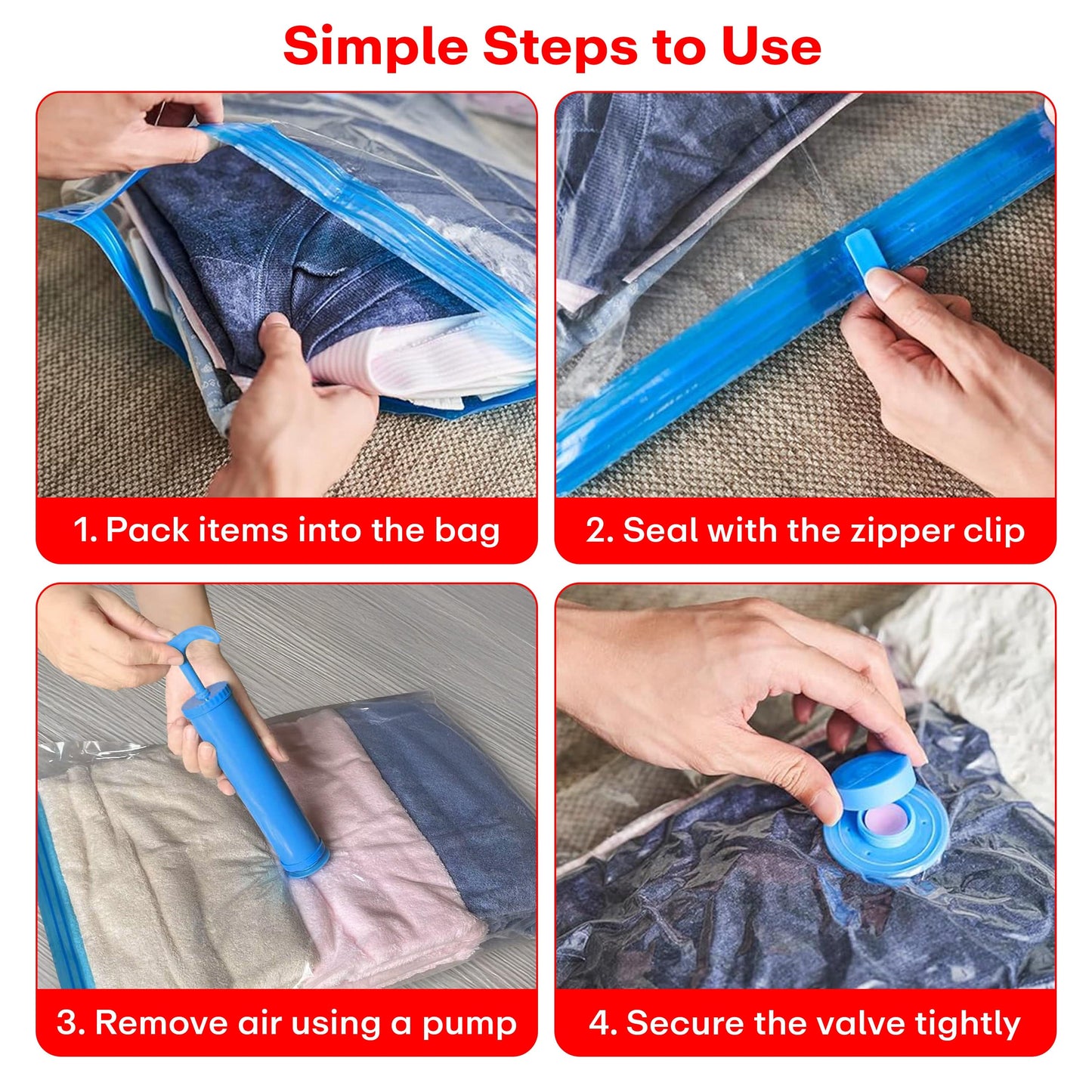 Simple Steps to Use

1. Pack items into the bag

2. Seal with the zipper clip

3. Remove air using a pump

4. Secure the valve tightly