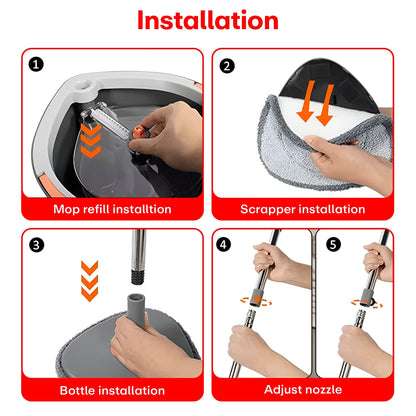 Installation

1

Mop refill installtion

2

Scrapper installation

3

Bottle installation

4

5

Adjust nozzle