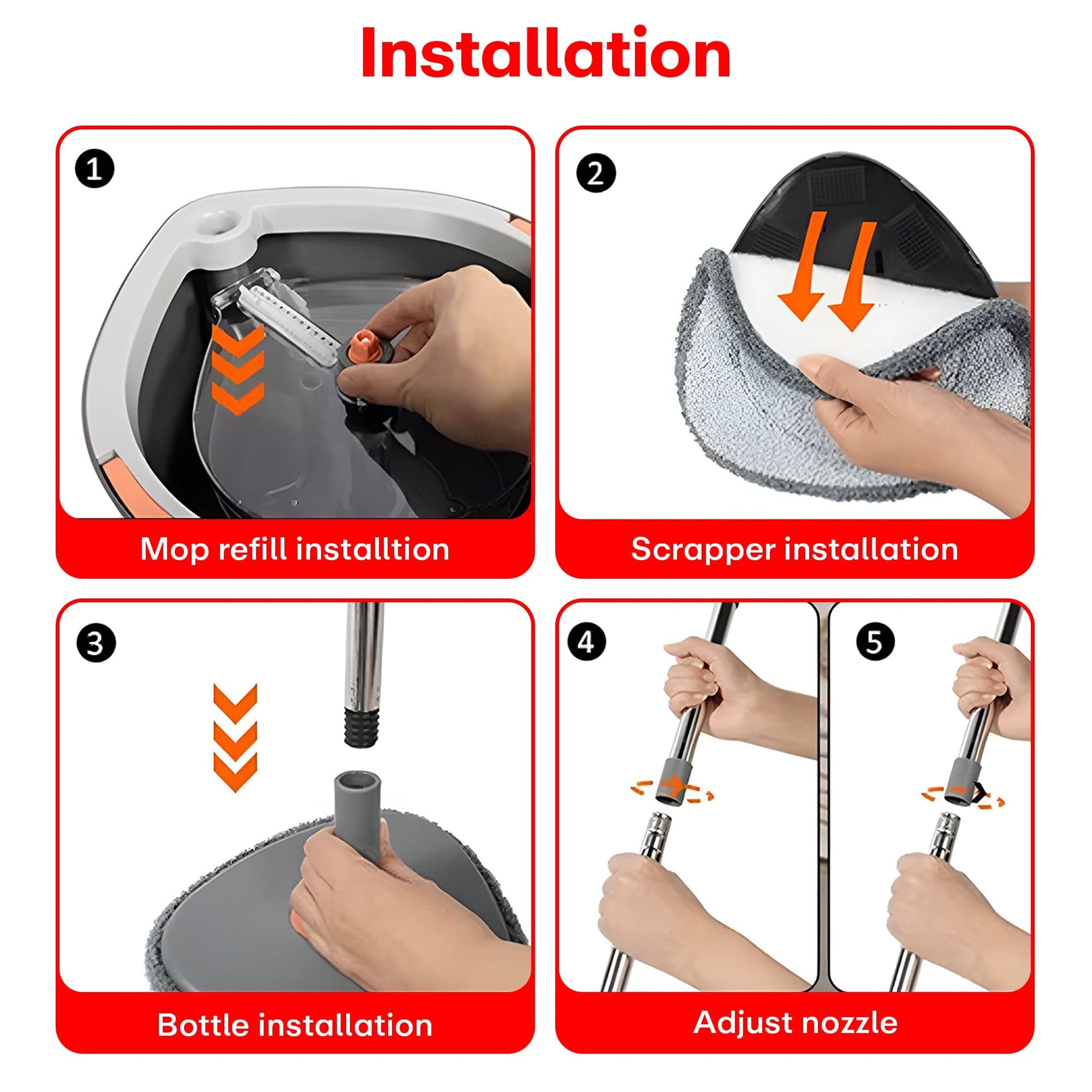 Installation

1

Mop refill installtion

2

Scrapper installation

3

Bottle installation

4

5

Adjust nozzle