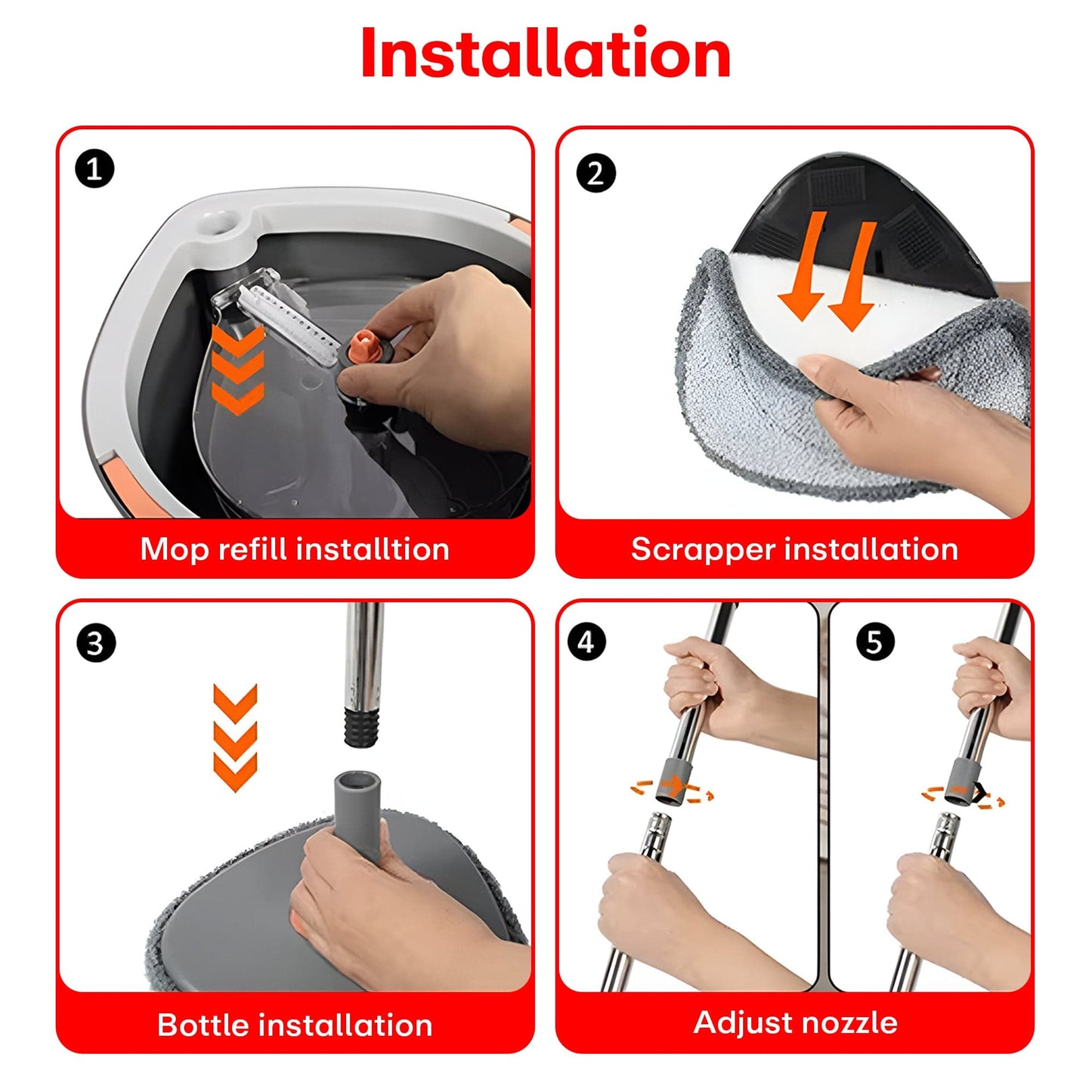 Installation

1

Mop refill installtion

2

Scrapper installation

3

Bottle installation

4

5

Adjust nozzle