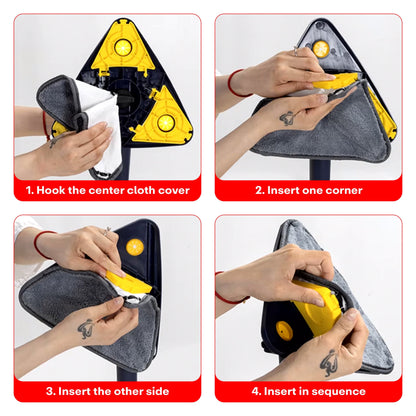 1. Hook the center cloth cover

2. Insert one corner

3. Insert the other side

4. Insert in sequence