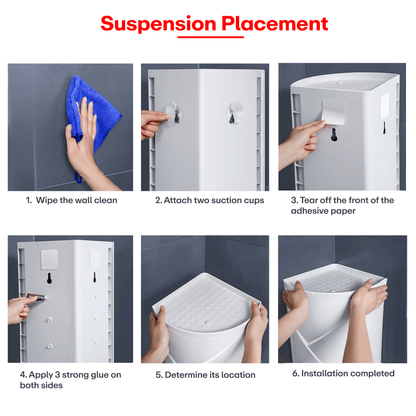 Suspension Placement

1. Wipe the wall clean

2. Attach two suction cups

3. Tear off the front of the adhesive paper

4. Apply 3 strong glue on both sides

5. Determine its location

6. Installation completed