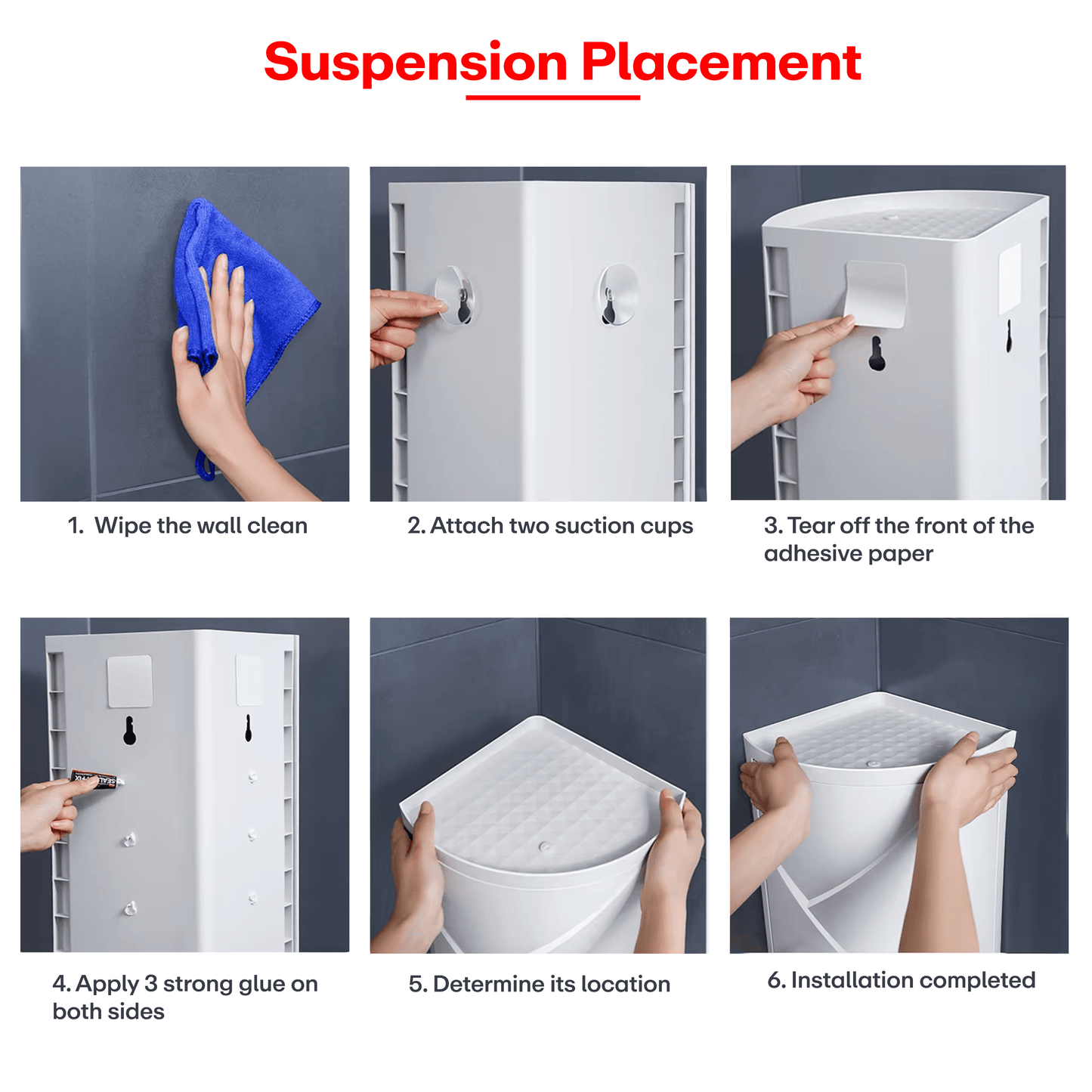 Suspension Placement

1. Wipe the wall clean

2. Attach two suction cups

3. Tear off the front of the adhesive paper

SEAL FIX

4. Apply 3 strong glue on both sides

5. Determine its location

6. Installation completed