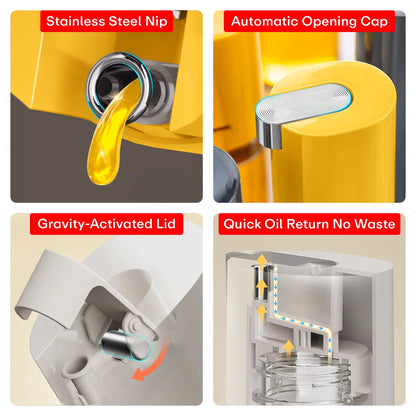 Stainless Steel Nip

Automatic Opening Cap

Gravity-Activated Lid

Quick Oil Return No Waste