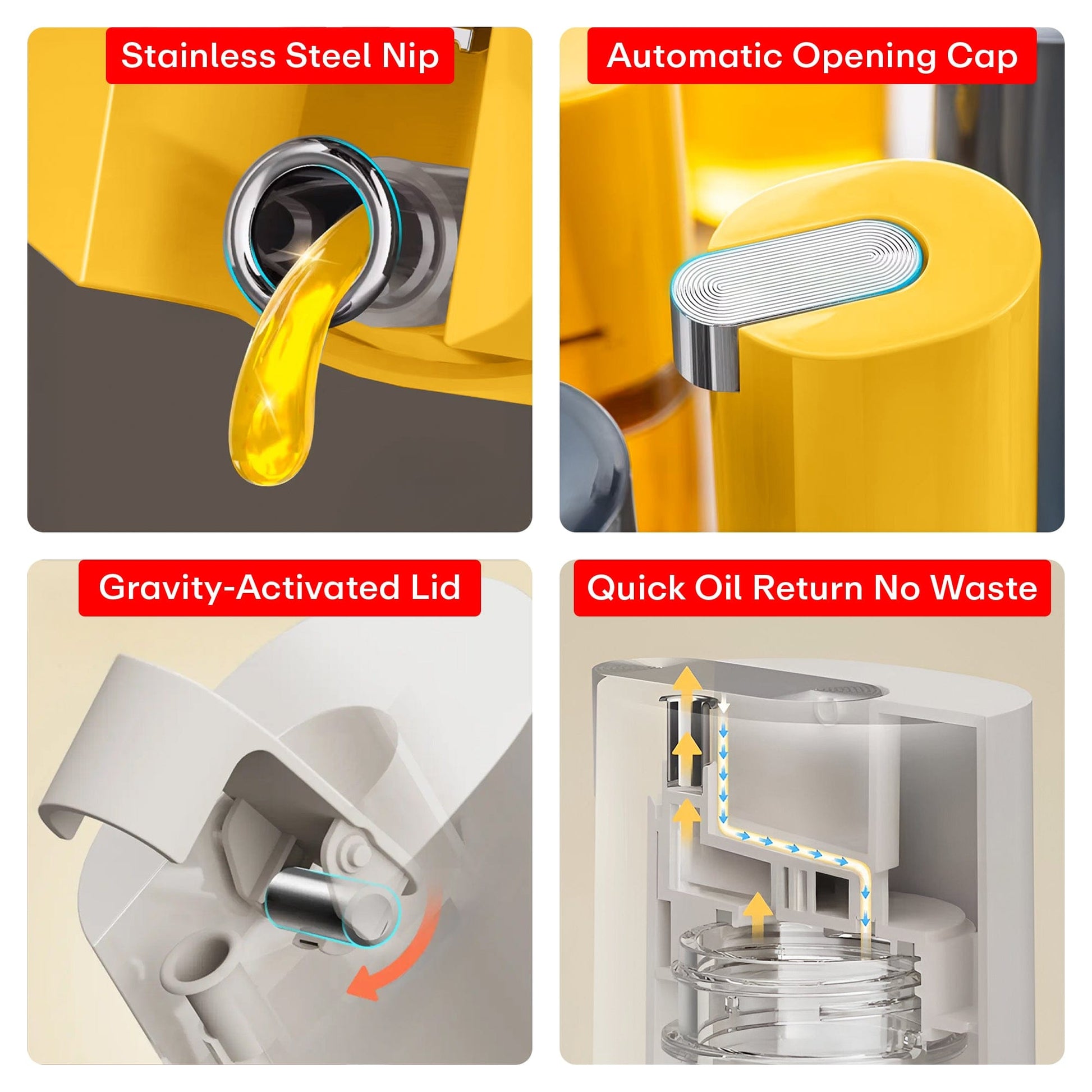 Stainless Steel Nip

Automatic Opening Cap

Gravity-Activated Lid

Quick Oil Return No Waste