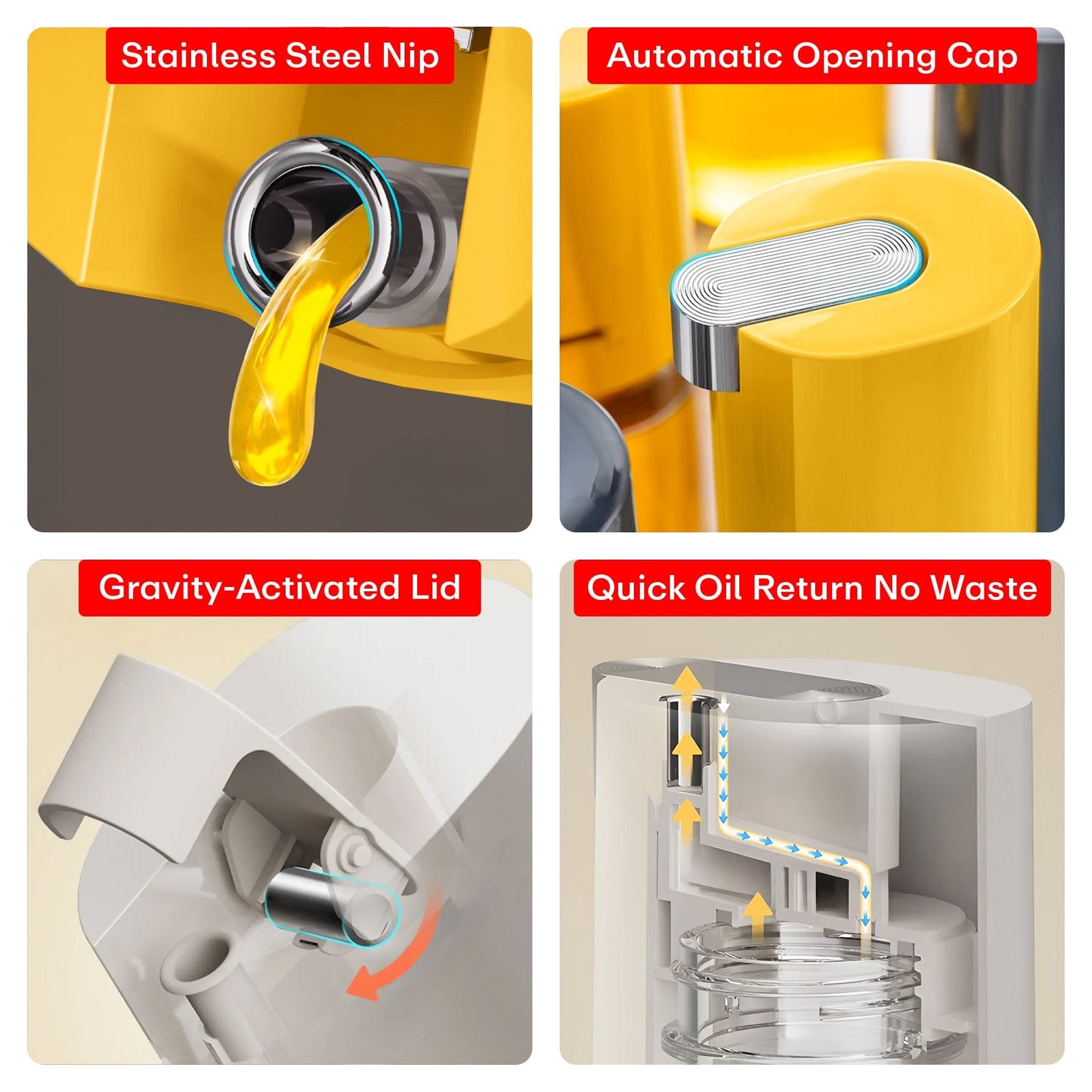 Stainless Steel Nip

Automatic Opening Cap

Gravity-Activated Lid

Quick Oil Return No Waste