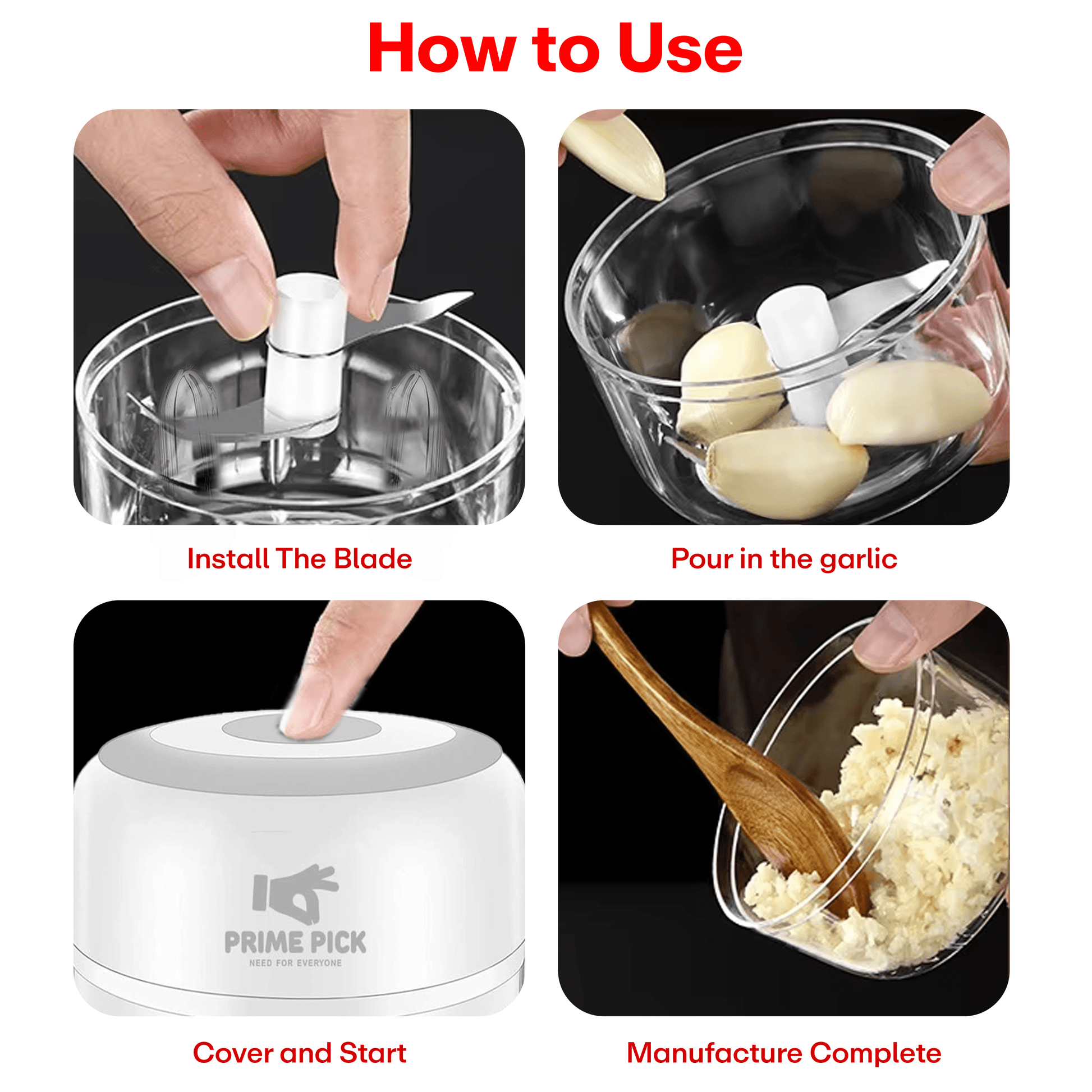 How to Use

Install The Blade

Pour in the garlic

PRIME PICK
NEED FOR EVERYONE

Cover and Start

Manufacture Complete