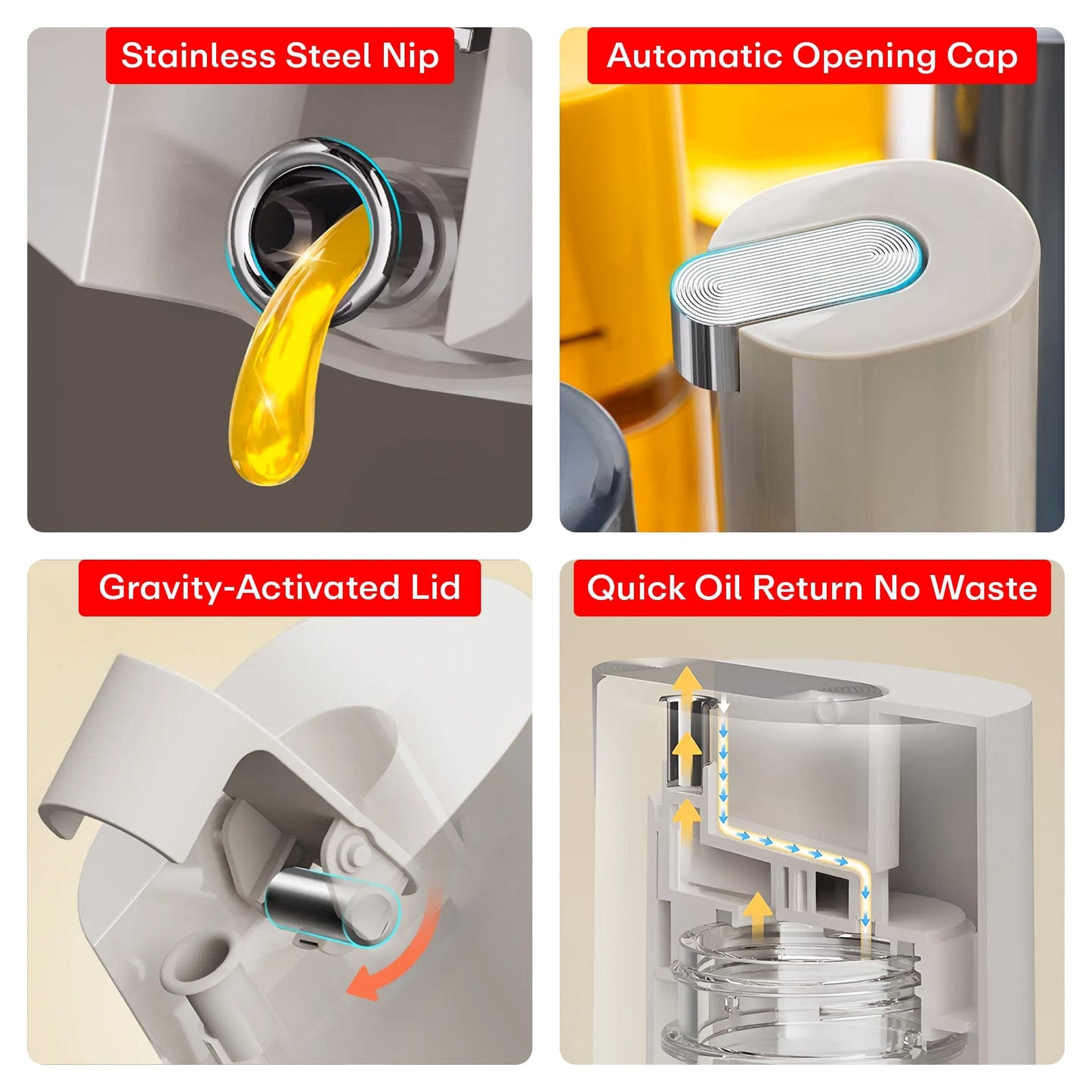 Stainless Steel Nip

Automatic Opening Cap

Gravity-Activated Lid

Quick Oil Return No Waste