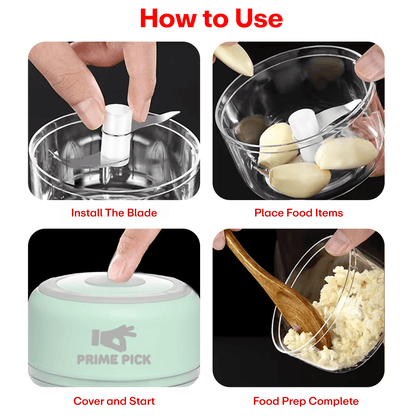 How to Use

Install The Blade

Place Food Items

PRIME PICK

Cover and Start

Food Prep Complete