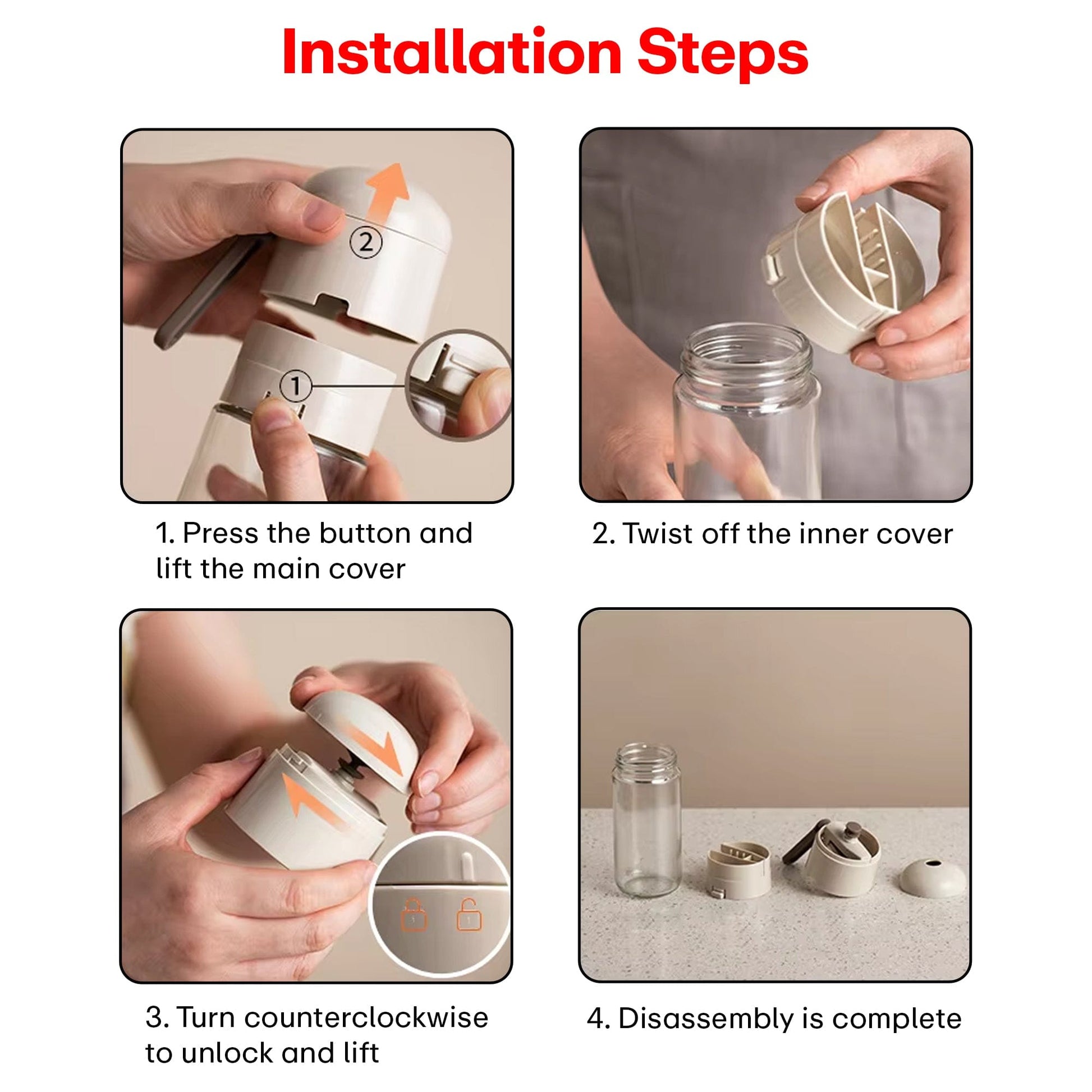 Installation Steps

2

1

1. Press the button and lift the main cover

2. Twist off the inner cover

3. Turn counterclockwise to unlock and lift

4. Disassembly is complete