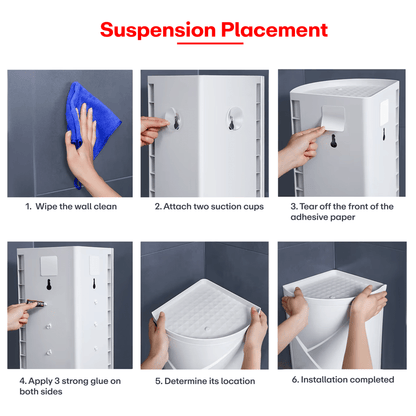 Suspension Placement

1. Wipe the wall clean

2. Attach two suction cups

3. Tear off the front of the adhesive paper

4. Apply 3 strong glue on both sides

5. Determine its location

6. Installation completed