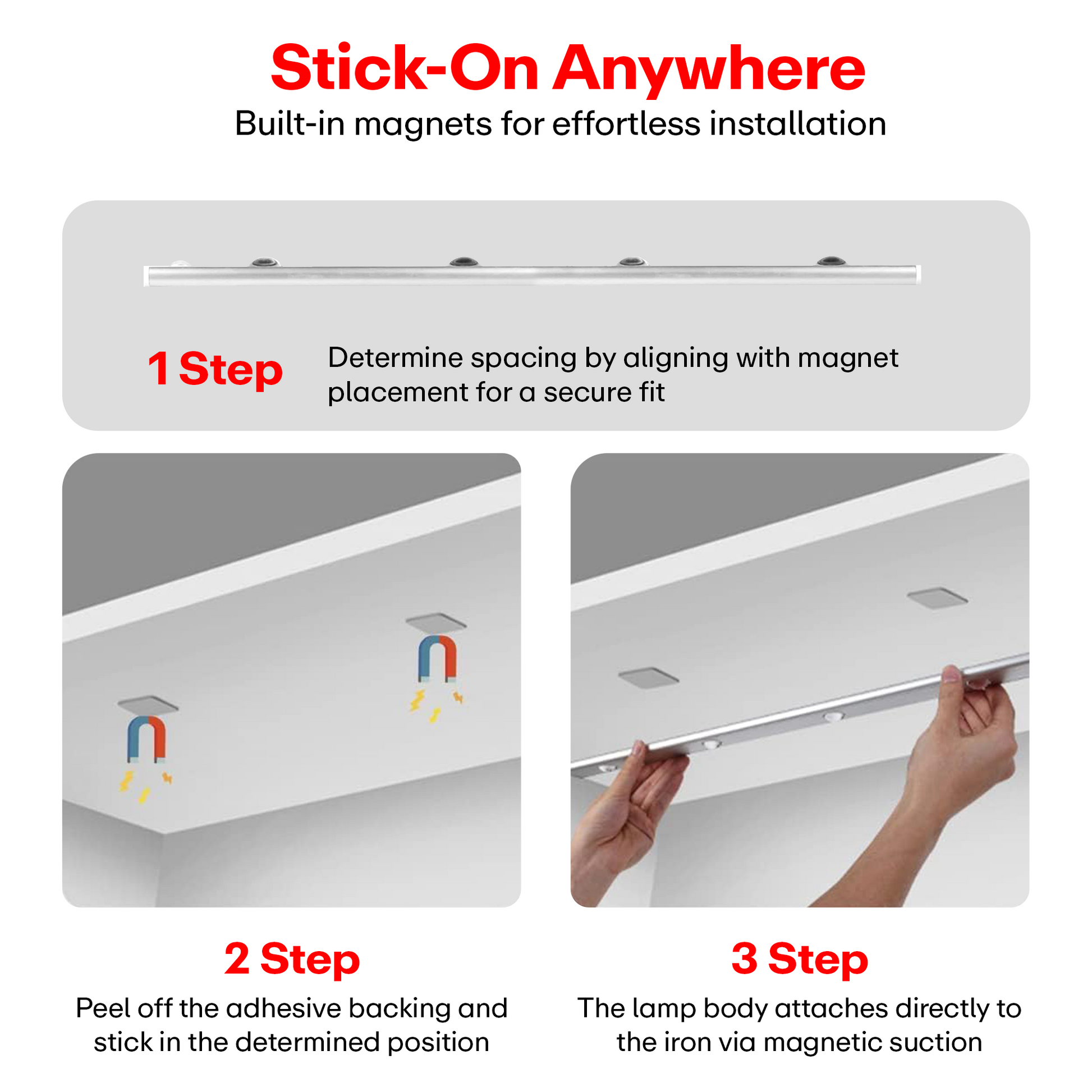 Stick-On Anywhere
Built-in magnets for effortless installation

1 Step
Determine spacing by aligning with magnet placement for a secure fit

2 Step
Peel off the adhesive backing and stick in the determined position

3 Step
The lamp body attaches directly to the iron via magnetic suction