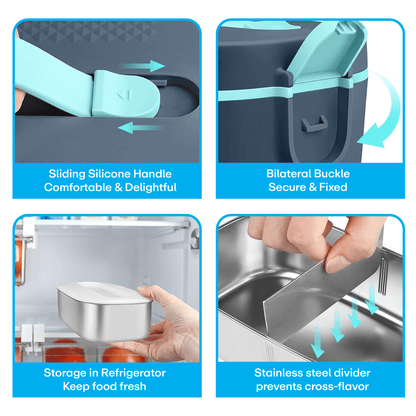 Sliding Silicone Handle
Comfortable & Delightful

Bilateral Buckle
Secure & Fixed

Storage in Refrigerator
Keep food fresh

Stainless steel divider
prevents cross-flavor