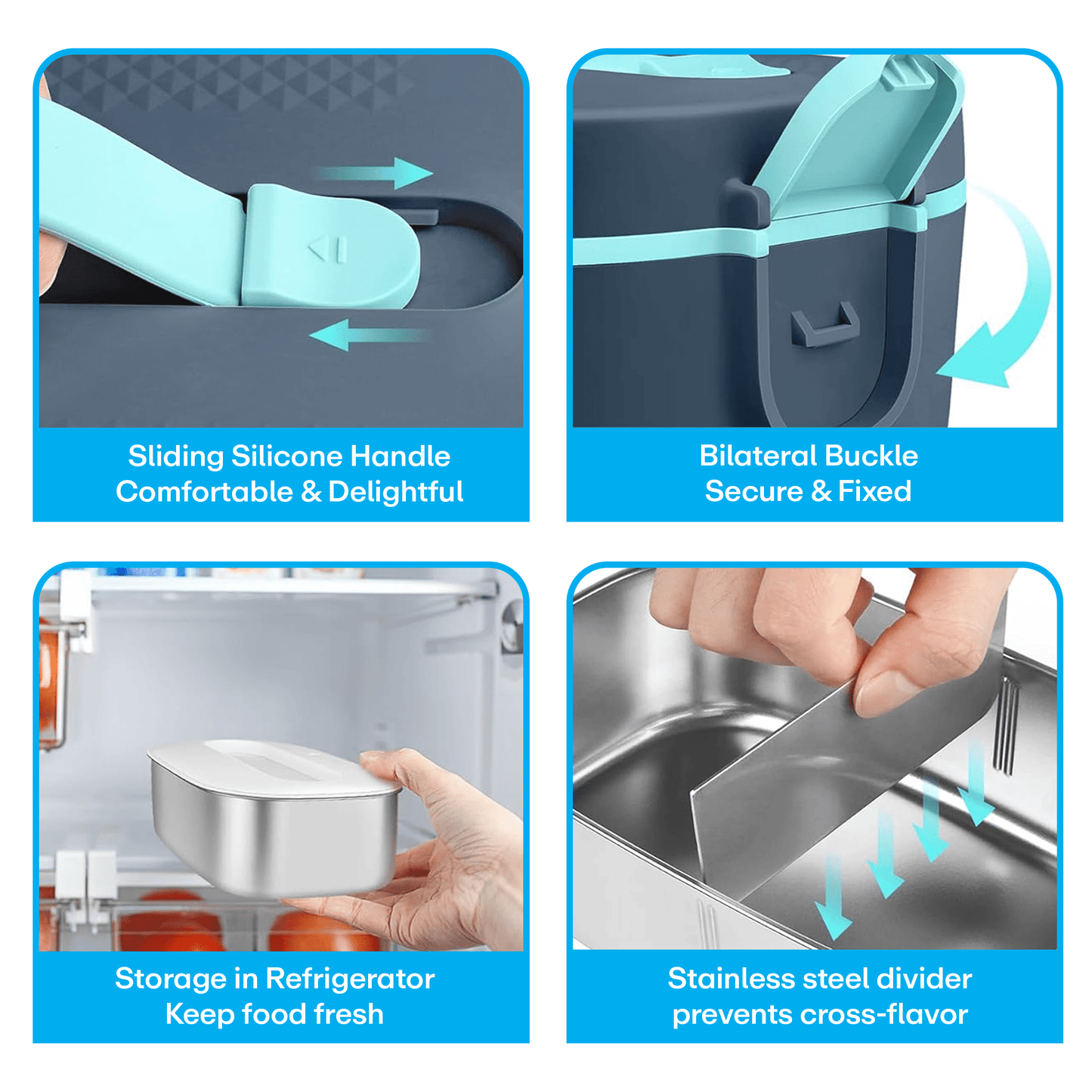 Sliding Silicone Handle
Comfortable & Delightful

Bilateral Buckle
Secure & Fixed

Storage in Refrigerator
Keep food fresh

Stainless steel divider
prevents cross-flavor