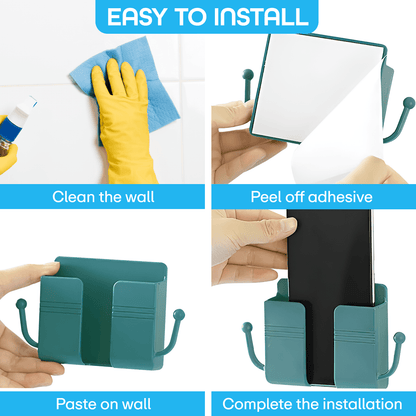 EASY TO INSTALL

Clean the wall

Peel off adhesive

Paste on wall

Complete the installation