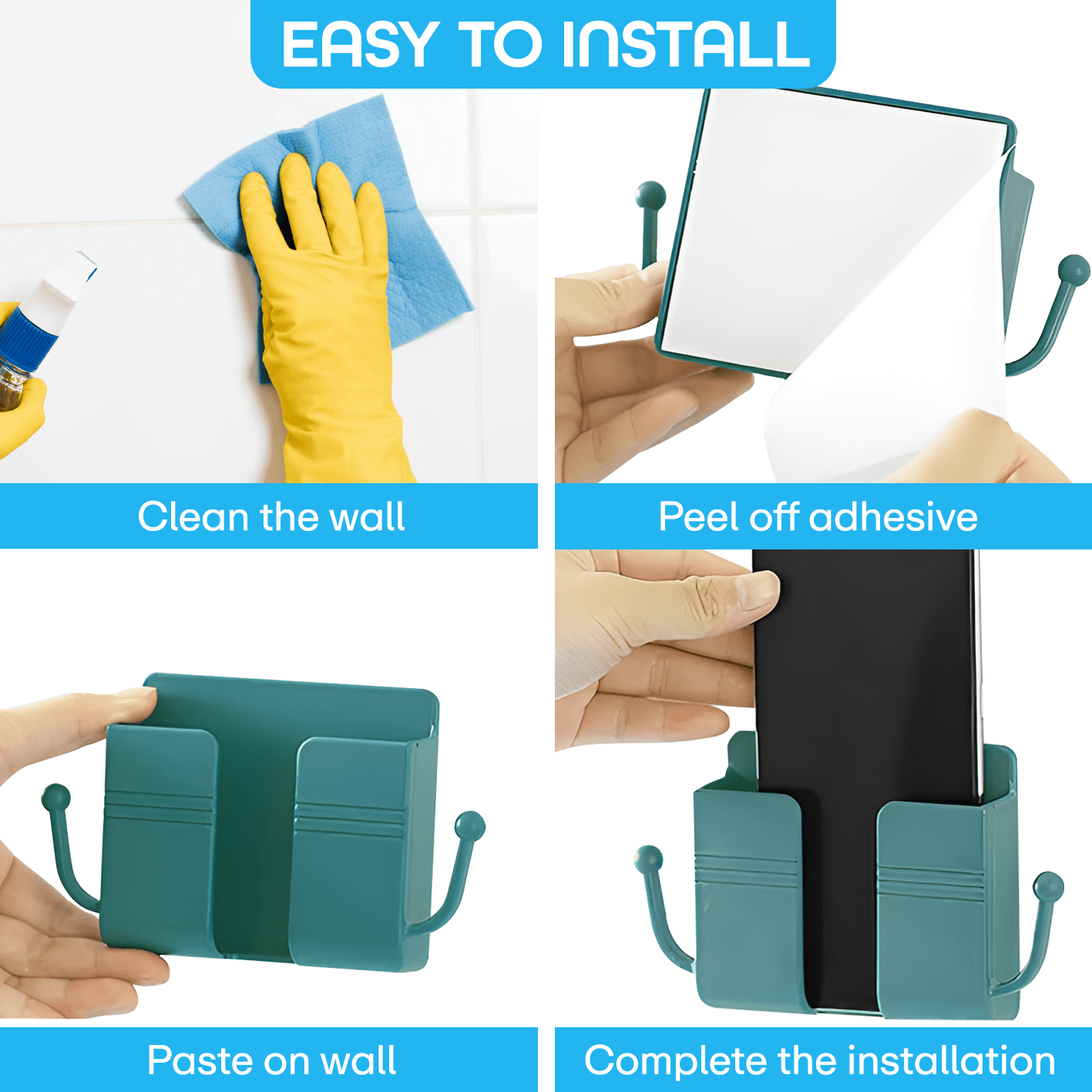 EASY TO INSTALL

Clean the wall

Peel off adhesive

Paste on wall

Complete the installation