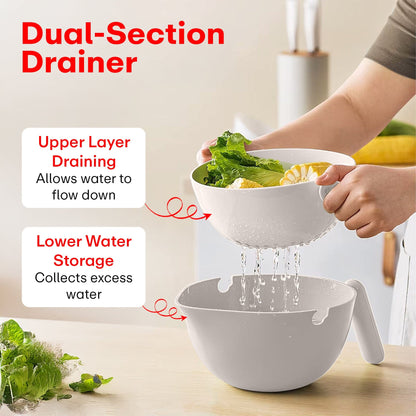 Dual-Section Drainer

Upper Layer Draining
Allows water to flow down

Lower Water Storage
Collects excess water