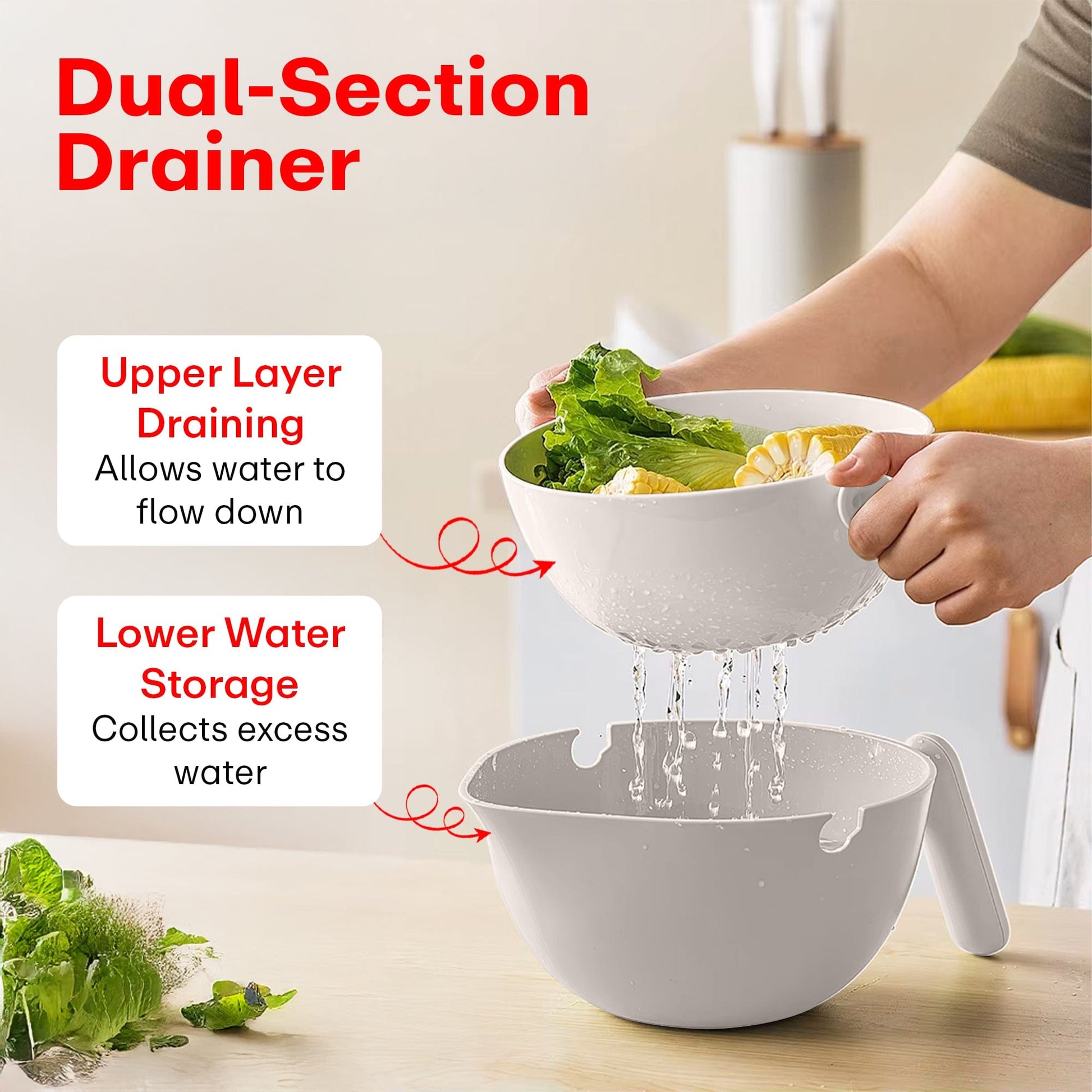 Dual-Section Drainer

Upper Layer Draining
Allows water to flow down

Lower Water Storage
Collects excess water