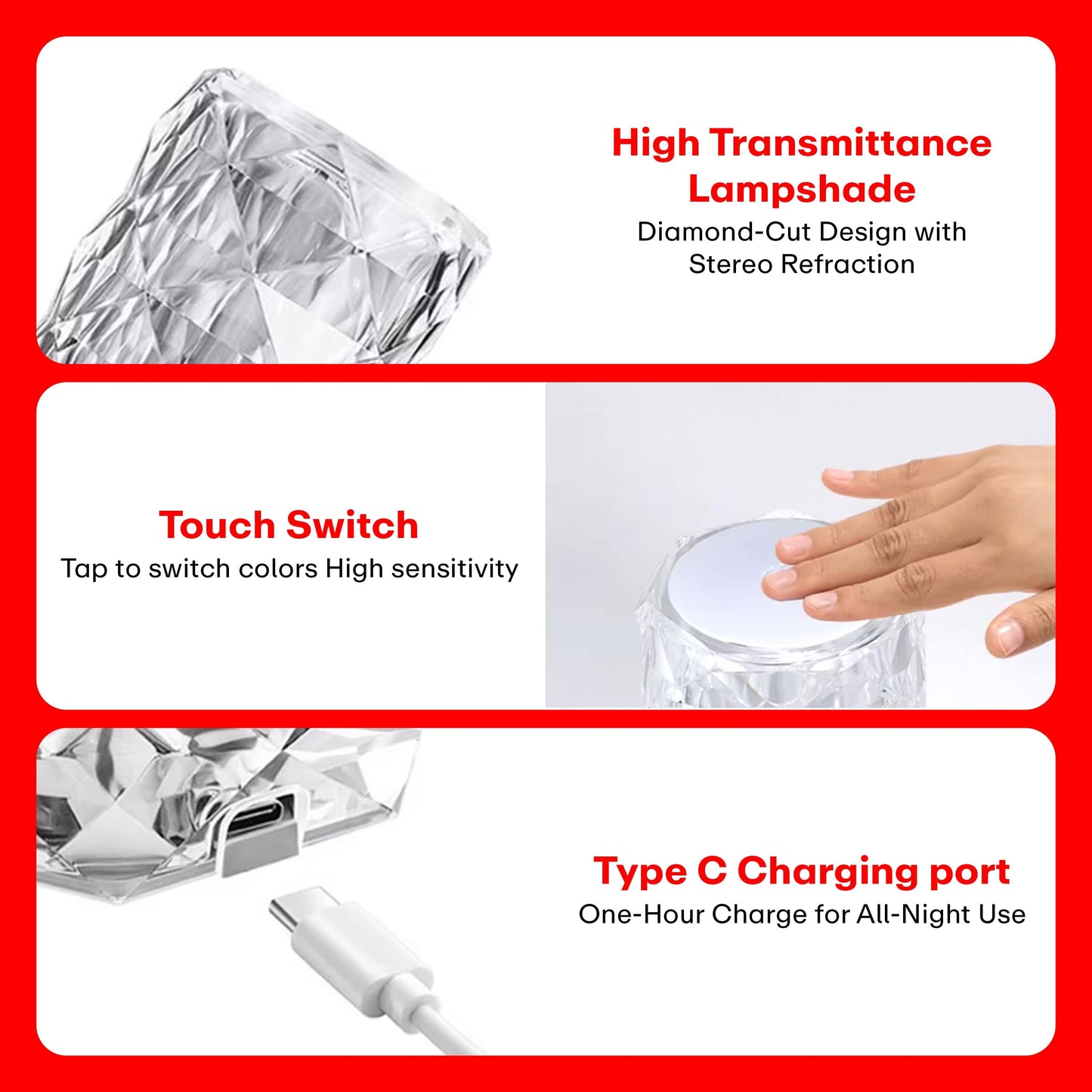 High Transmittance Lampshade
Diamond-Cut Design with Stereo Refraction

Touch Switch
Tap to switch colors High sensitivity

Type C Charging port
One-Hour Charge for All-Night Use